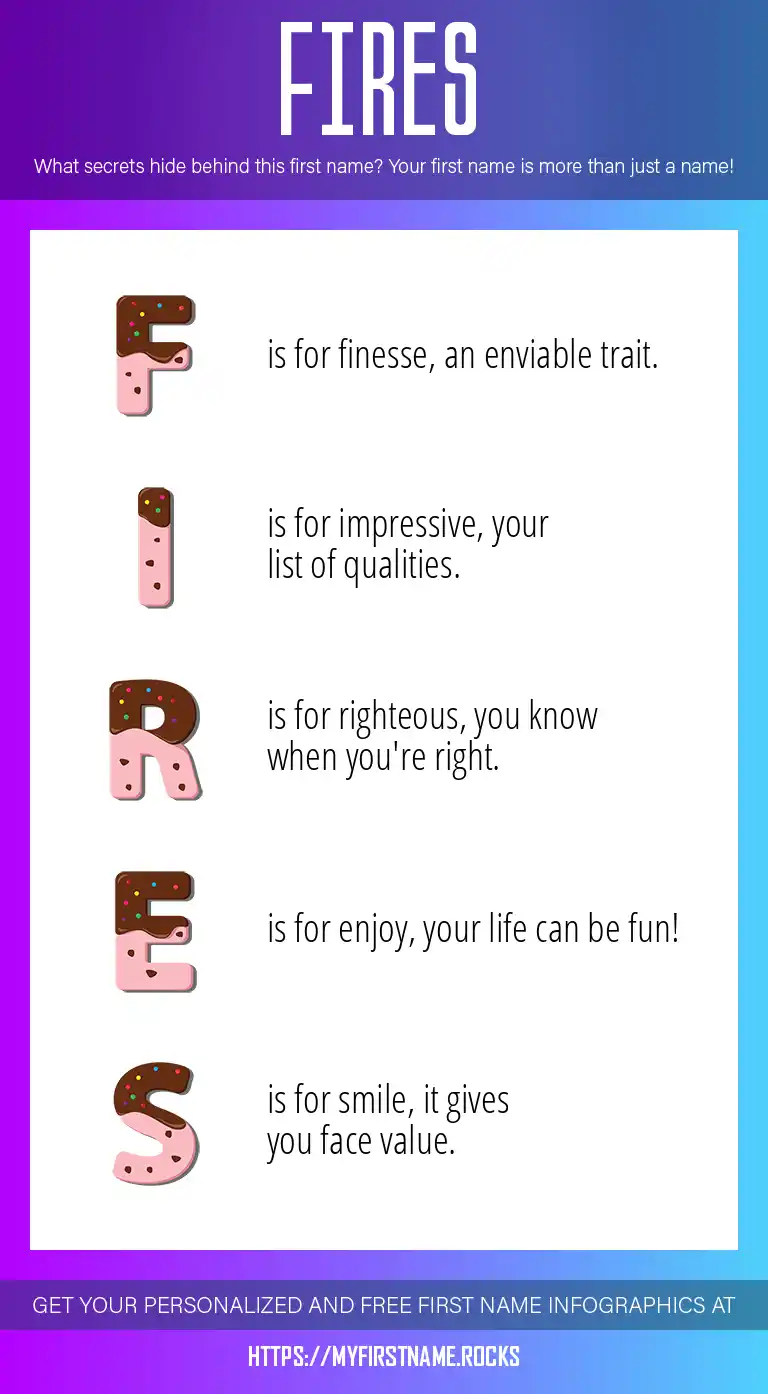 FIRES

What secrets hide behind this first name? Your first name is more than just a name!

F is for finesse, an enviable trait.

I is for impressive, your list of qualities.

R is for righteous, you know when you're right.

E is for enjoy, your life can be fun!

S is for smile, it gives you face value.

GET YOUR PERSONALIZED AND FREE FIRST NAME INFOGRAPHICS AT

HTTPS://MYFIRSTNAME.ROCKS