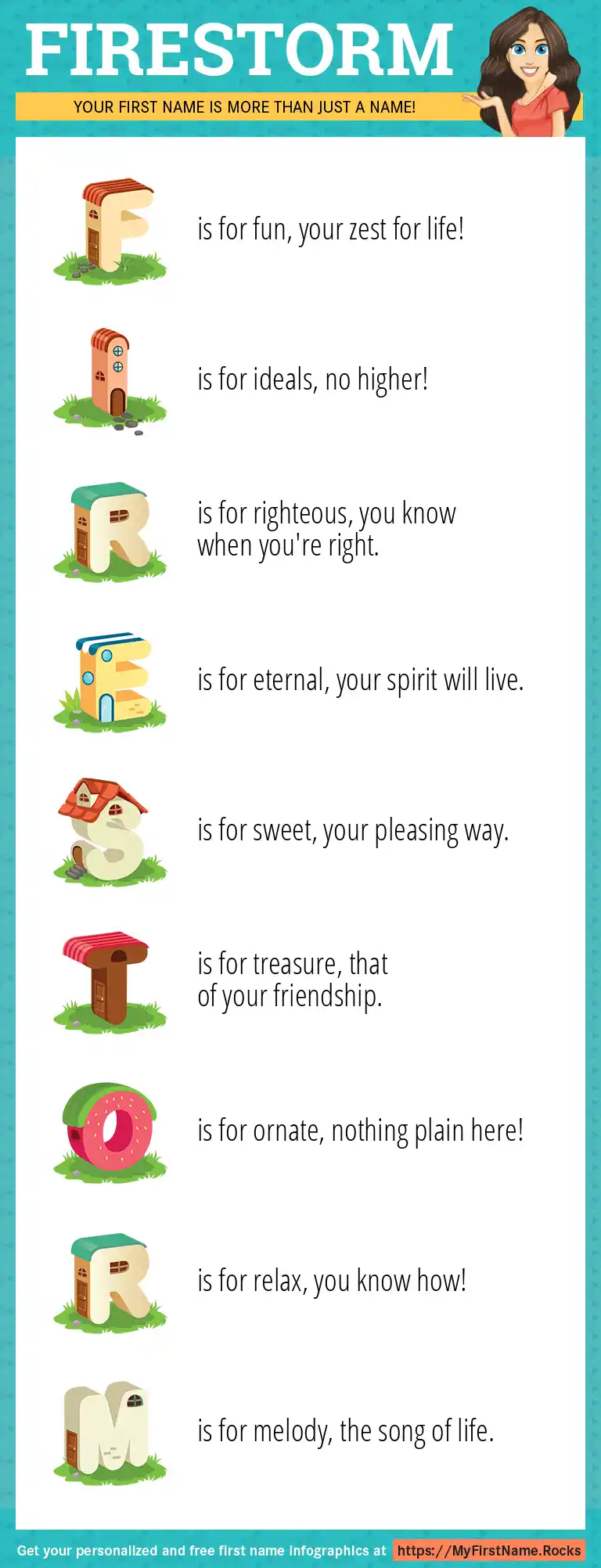 FIRESTORM

YOUR FIRST NAME IS MORE THAN JUST A NAME!

F is for fun, your zest for life!

I is for ideals, no higher!

R is for righteous, you know when you're right.

E is for eternal, your spirit will live.

S is for sweet, your pleasing way.

T is for treasure, that of your friendship.

O is for ornate, nothing plain here!

R is for relax, you know how!

M is for melody, the song of life.

Get your personalized and free first name infographics at https://MyFirstName.Rocks