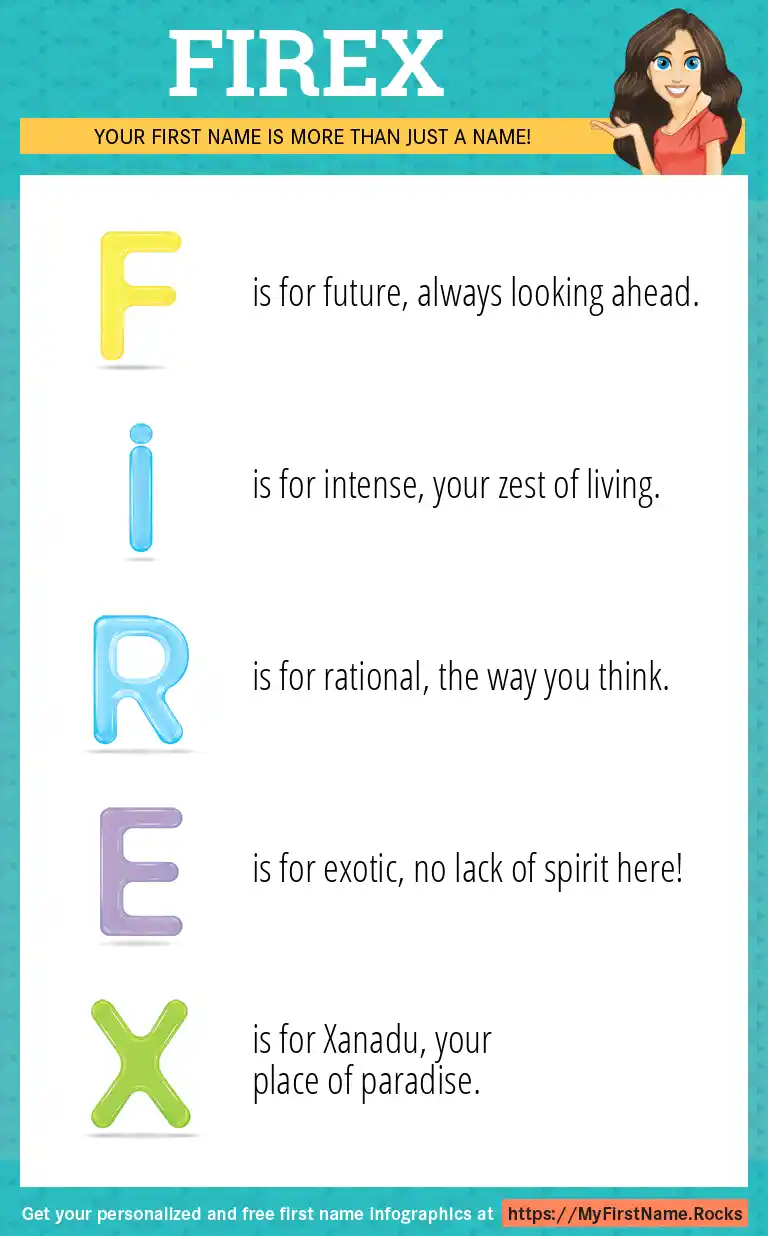 FIREX

YOUR FIRST NAME IS MORE THAN JUST A NAME!

F is for future, always looking ahead.

i is for intense, your zest of living.

R is for rational, the way you think.

E is for exotic, no lack of spirit here!

X is for Xanadu, your place of paradise.

Get your personalized and free first name infographics at https://MyFirstName.Rocks