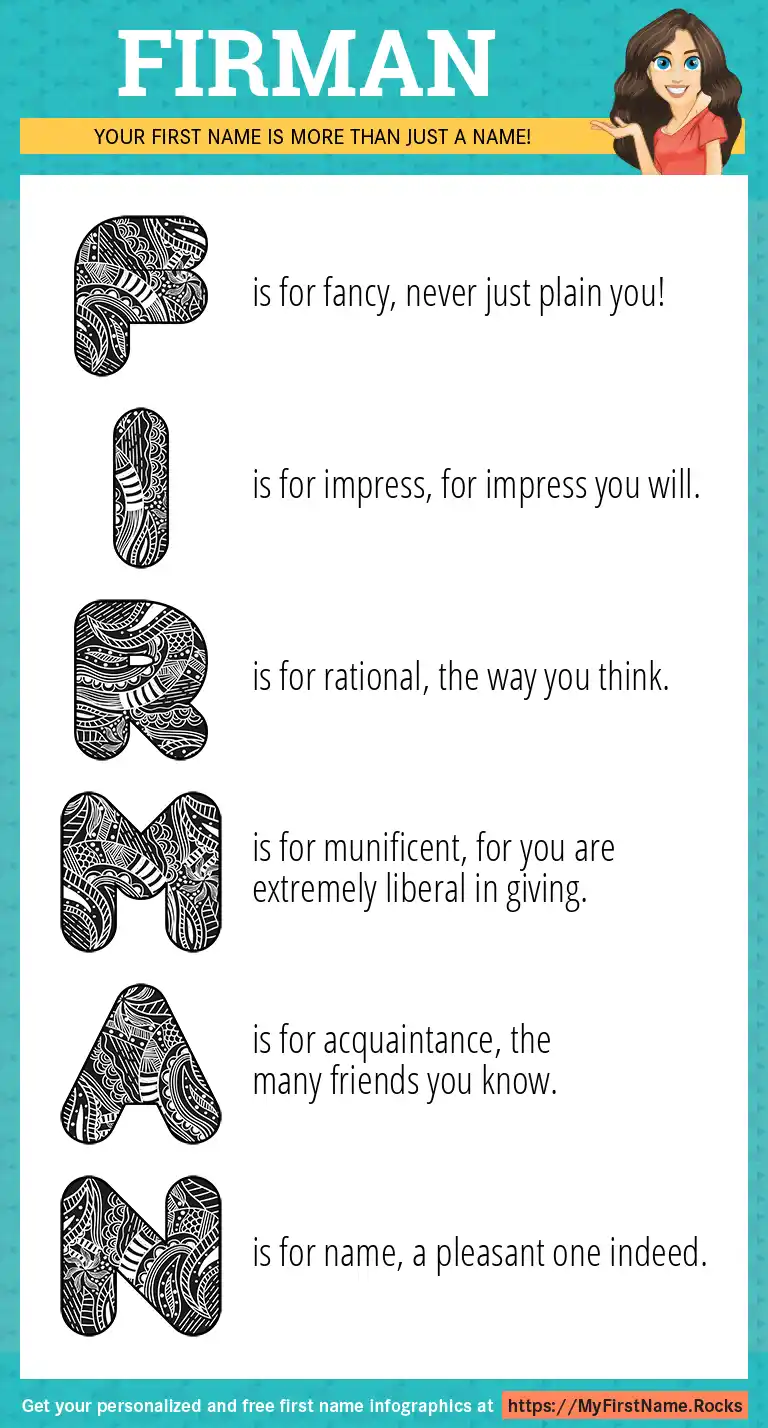 FIRMAN

YOUR FIRST NAME IS MORE THAN JUST A NAME!

F is for fancy, never just plain you!

I is for impress, for impress you will.

R is for rational, the way you think.

M is for munificent, for you are extremely liberal in giving.

A is for acquaintance, the many friends you know.

N is for name, a pleasant one indeed.

Get your personalized and free first name infographics at https://MyFirstName.Rocks