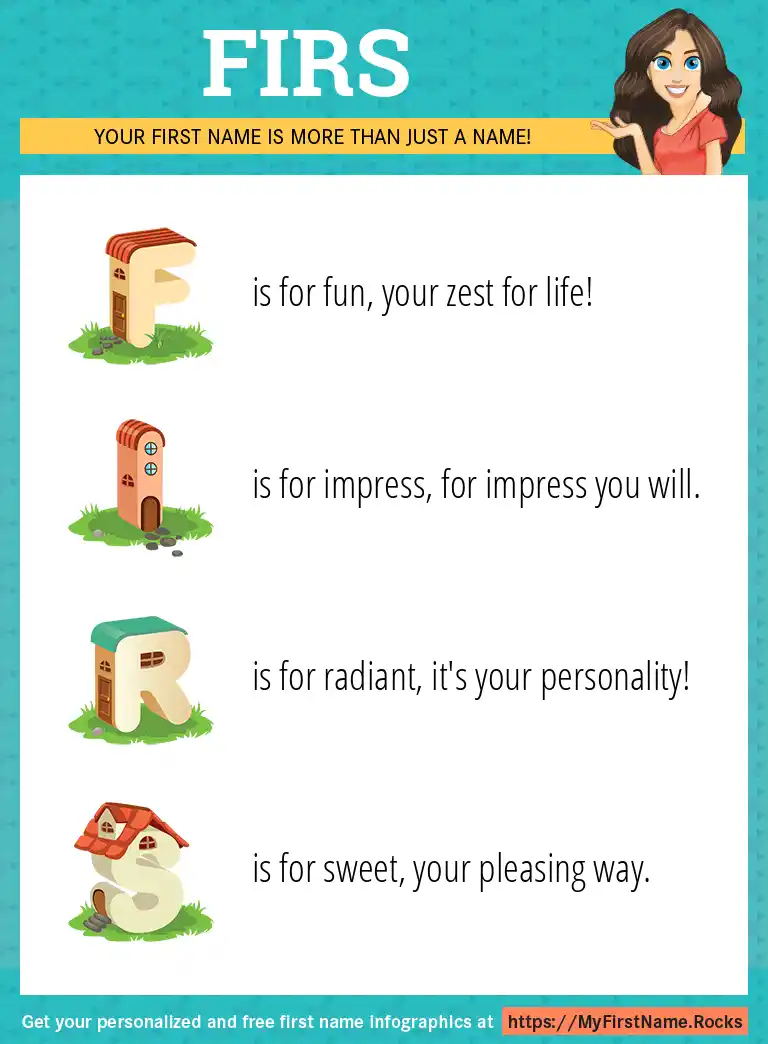 FIRS

YOUR FIRST NAME IS MORE THAN JUST A NAME!

F is for fun, your zest for life!

I is for impress, for impress you will.

R is for radiant, it's your personality!

S is for sweet, your pleasing way.

Get your personalized and free first name infographics at https://MyFirstName.Rocks