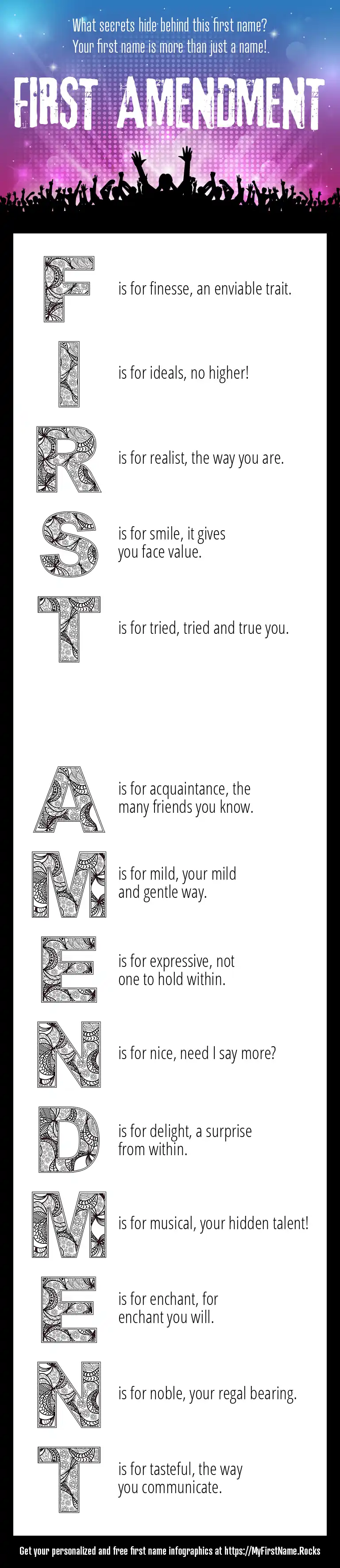 What secrets hide behind this first name?
Your first name is more than just a name!.

FIRST AMENDMENT

F is for finesse, an enviable trait.

I is for ideals, no higher!

R is for realist, the way you are.

S is for smile, it gives you face value.

T is for tried, tried and true you.

A is for acquaintance, the many friends you know.

M is for mild, your mild and gentle way.

E is for expressive, not one to hold within.

N is for nice, need I say more?

D is for delight, a surprise from within.

M is for musical, your hidden talent!

E is for enchant, for enchant you will.

N is for noble, your regal bearing.

T is for tasteful, the way you communicate.

Get your personalized and free first name infographics at https://MyFirstName.Rocks