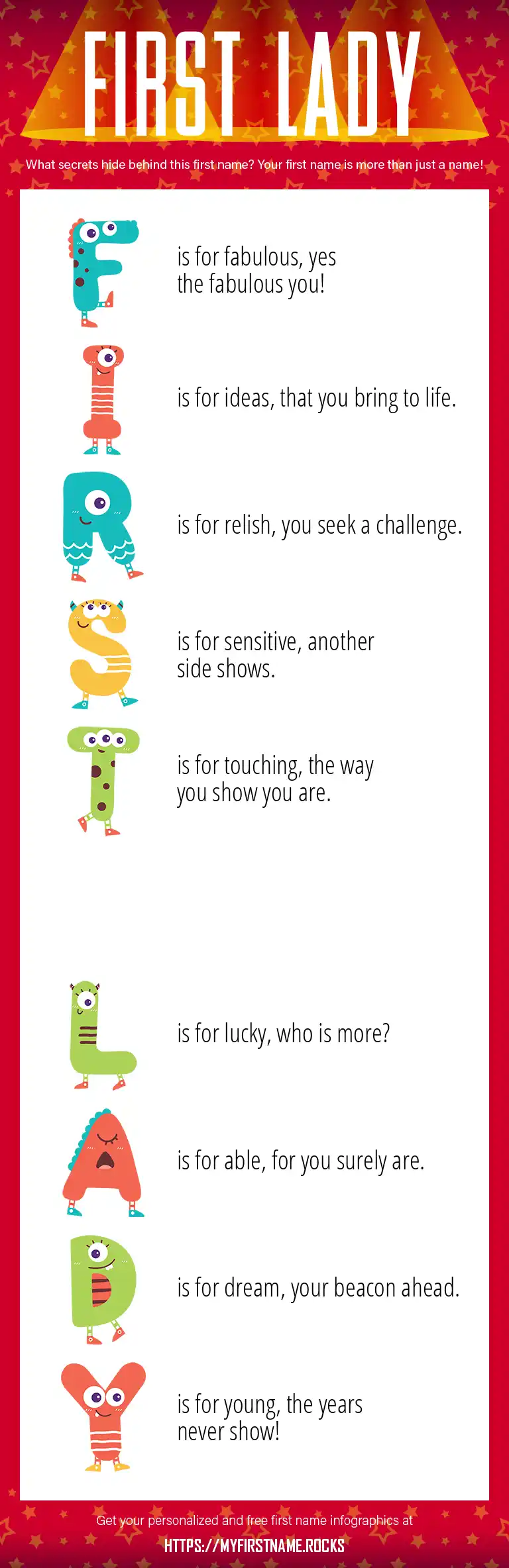 FIRST LADY

What secrets hide behind this first name? Your first name is more than just a name!

F is for fabulous, yes the fabulous you!

I is for ideas, that you bring to life.

R is for relish, you seek a challenge.

S is for sensitive, another side shows.

T is for touching, the way you show you are.

L is for lucky, who is more?

A is for able, for you surely are.

D is for dream, your beacon ahead.

Y is for young, the years never show!

Get your personalized and free first name infographics at

HTTPS://MYFIRSTNAME.ROCKS