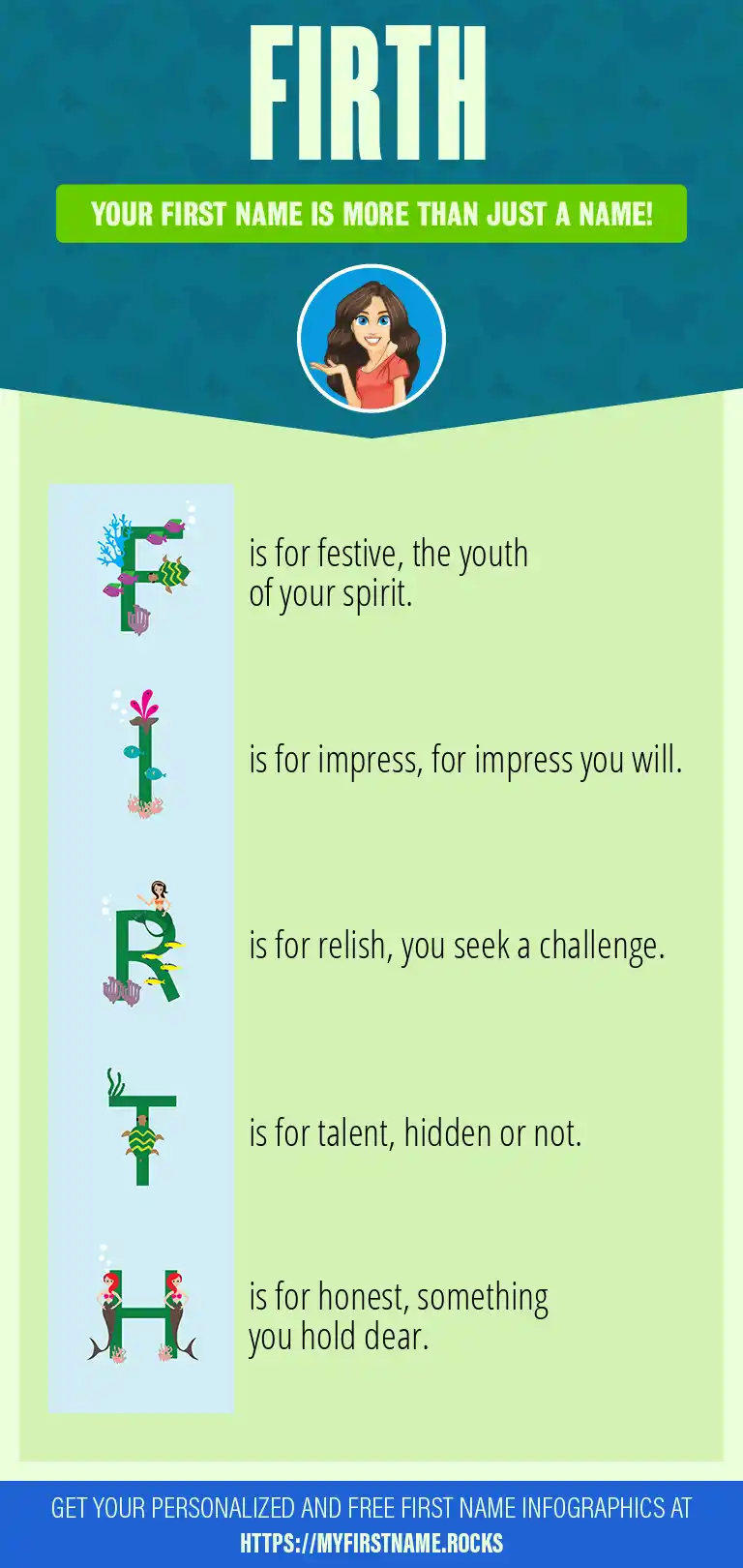 FIRTH

YOUR FIRST NAME IS MORE THAN JUST A NAME!

F is for festive, the youth of your spirit.

I is for impress, for impress you will.

R is for relish, you seek a challenge.

T is for talent, hidden or not.

H is for honest, something you hold dear.

GET YOUR PERSONALIZED AND FREE FIRST NAME INFOGRAPHICS AT HTTPS://MYFIRSTNAME.ROCKS