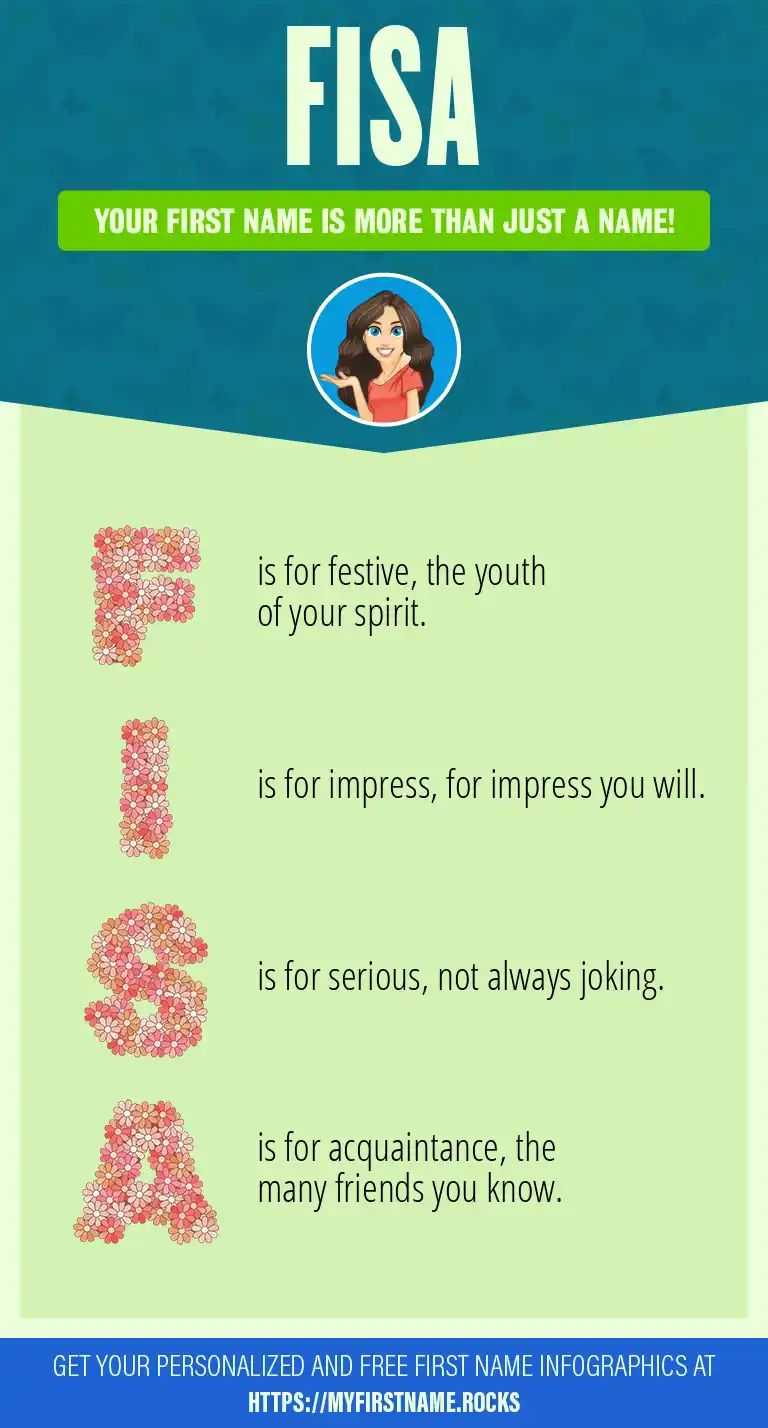 FISA

YOUR FIRST NAME IS MORE THAN JUST A NAME!

F is for festive, the youth of your spirit.

I is for impress, for impress you will.

S is for serious, not always joking.

A is for acquaintance, the many friends you know.

GET YOUR PERSONALIZED AND FREE FIRST NAME INFOGRAPHICS AT
HTTPS://MYFIRSTNAME.ROCKS