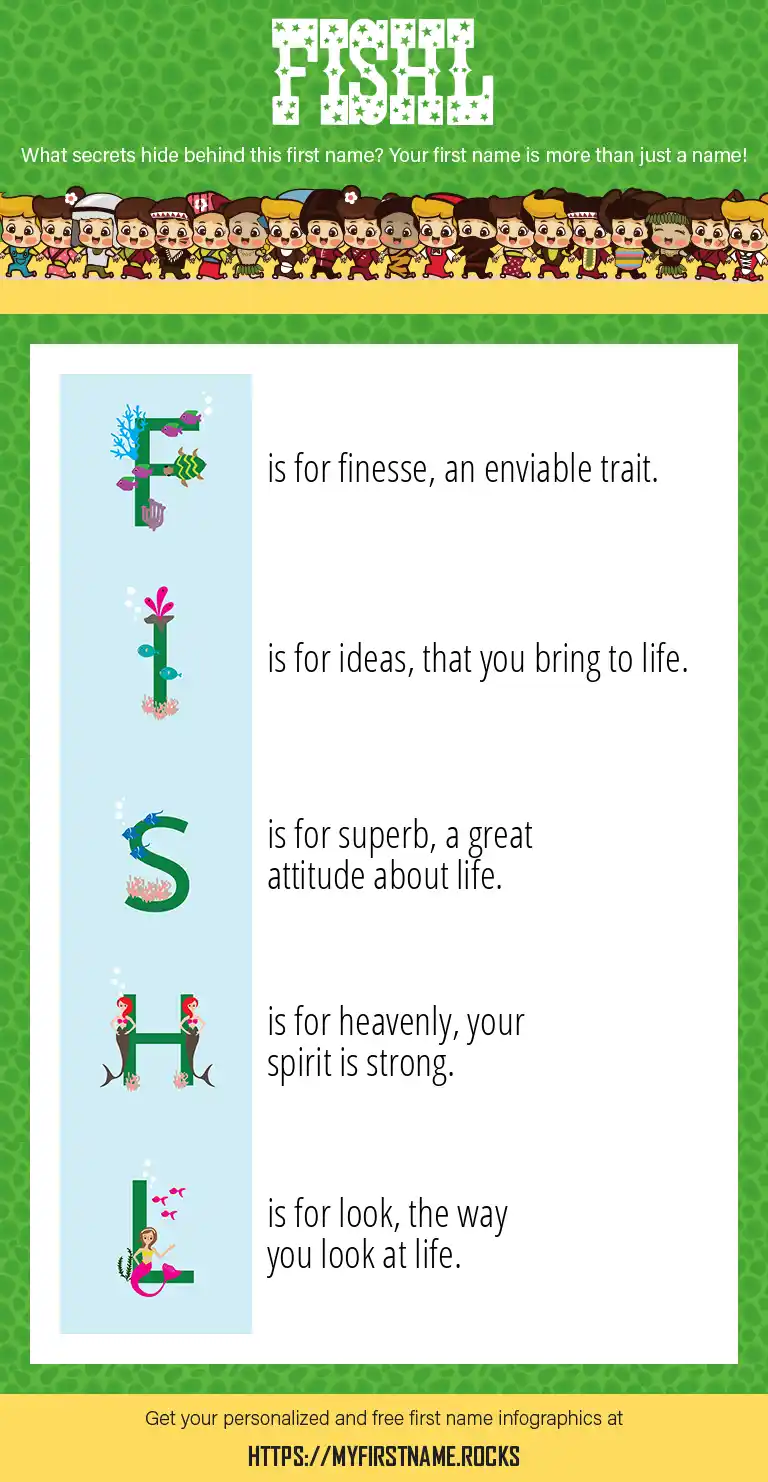 FISHL

What secrets hide behind this first name? Your first name is more than just a name!

F is for finesse, an enviable trait.

I is for ideas, that you bring to life.

S is for superb, a great attitude about life.

H is for heavenly, your spirit is strong.

L is for look, the way you look at life.

Get your personalized and free first name infographics at

HTTPS://MYFIRSTNAME.ROCKS