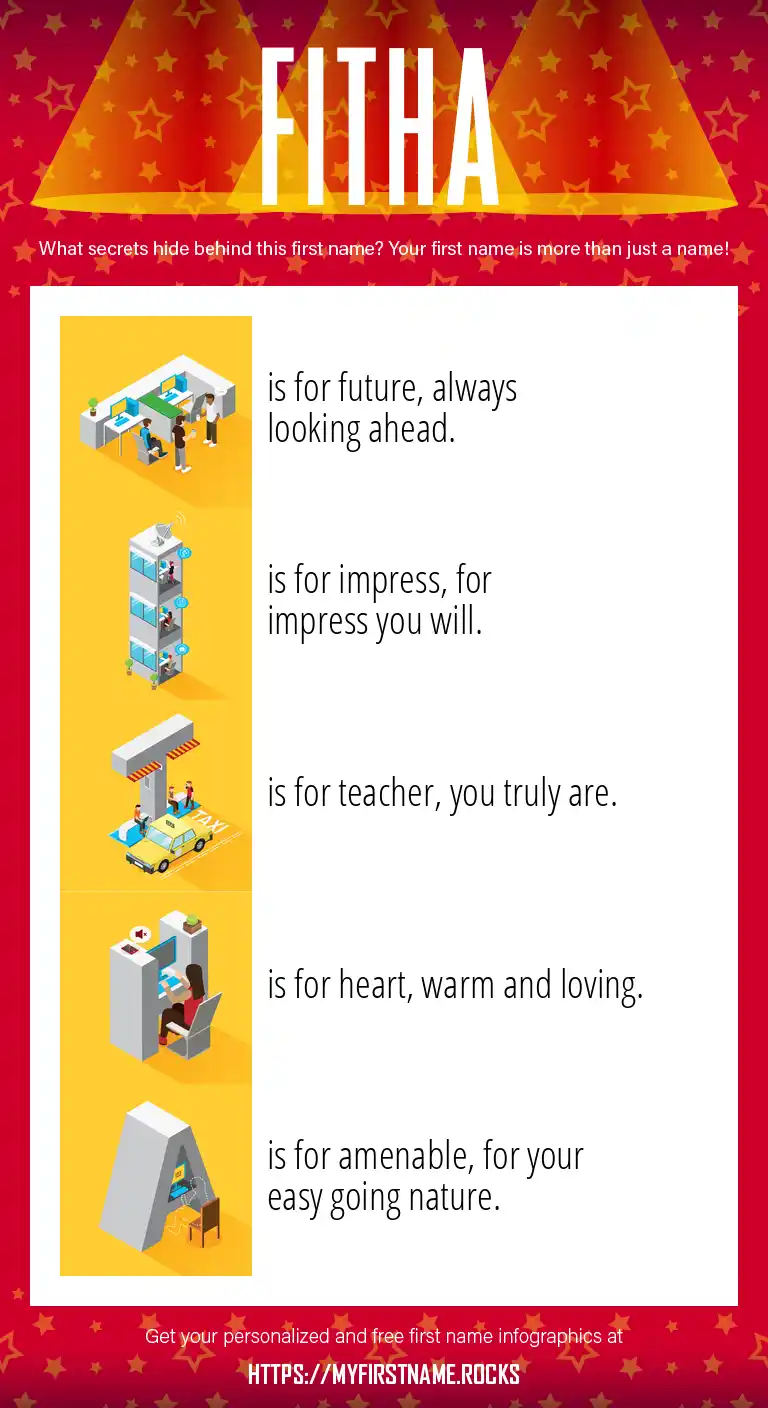 FITHA

What secrets hide behind this first name? Your first name is more than just a name!

is for future, always looking ahead.

is for impress, for impress you will.

TAXI

is for teacher, you truly are.

is for heart, warm and loving.

is for amenable, for your easy going nature.

Get your personalized and free first name infographics at

HTTPS://MYFIRSTNAME.ROCKS