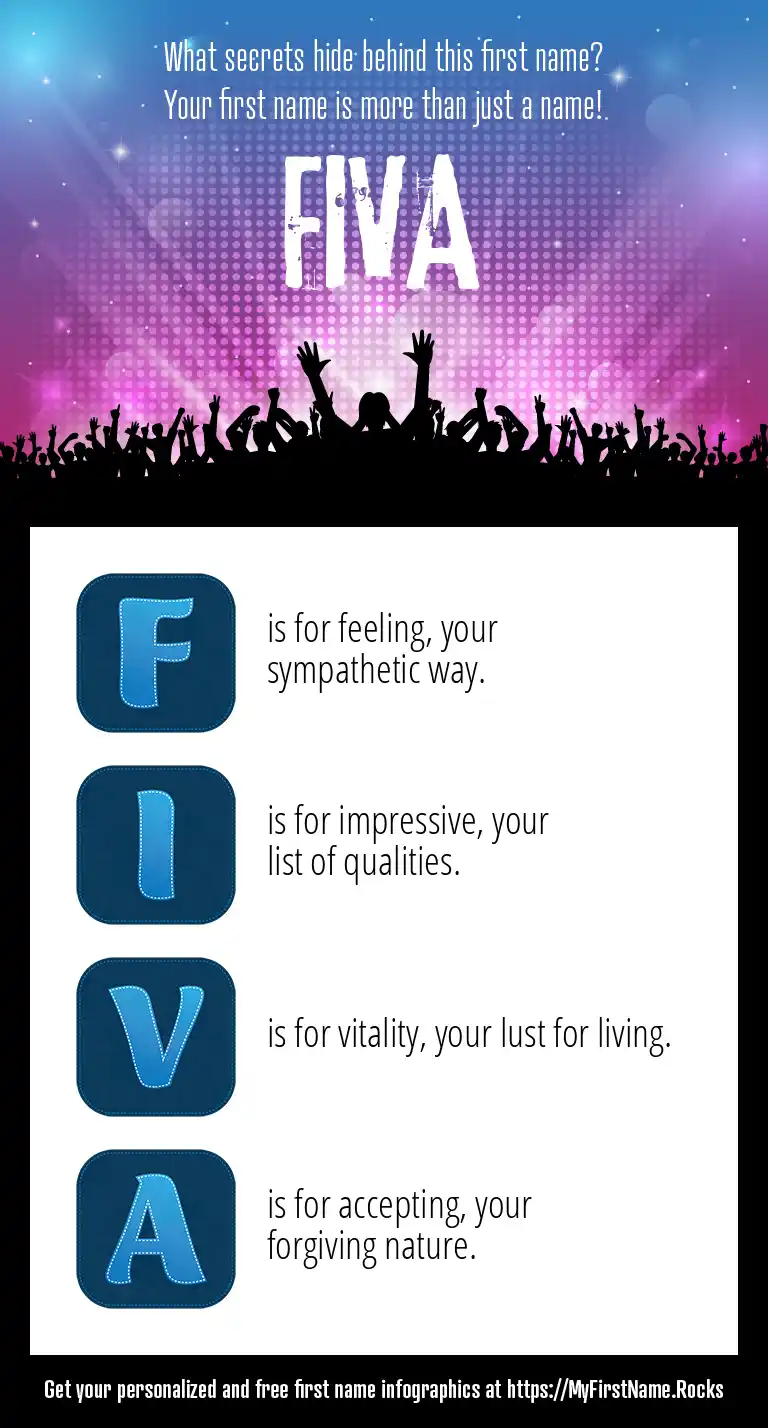 What secrets hide behind this first name?
Your first name is more than just a name!

FIVA

F is for feeling, your sympathetic way.

I is for impressive, your list of qualities.

V is for vitality, your lust for living.

A is for accepting, your forgiving nature.

Get your personalized and free first name infographics at https://MyFirstName.Rocks