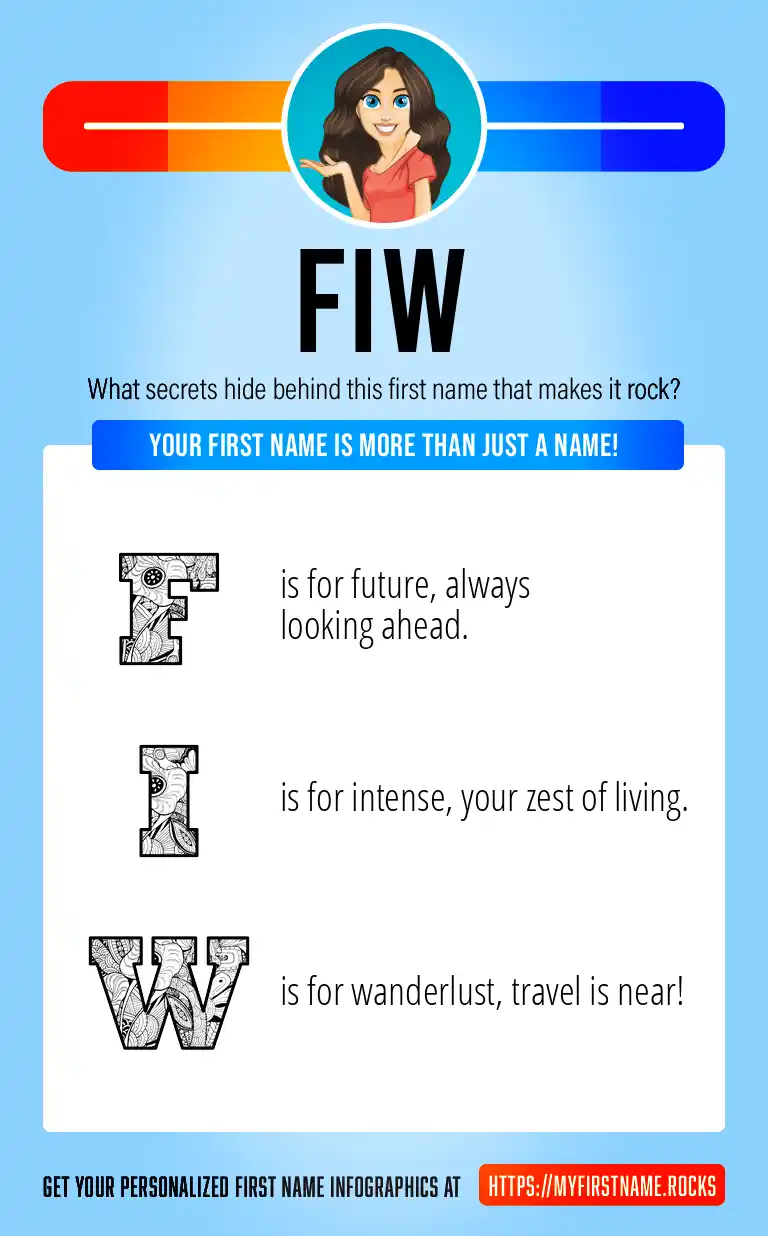 FIW

What secrets hide behind this first name that makes it rock?

YOUR FIRST NAME IS MORE THAN JUST A NAME!

F is for future, always looking ahead.

I is for intense, your zest of living.

W is for wanderlust, travel is near!

GET YOUR PERSONALIZED FIRST NAME INFOGRAPHICS AT HTTPS://MYFIRSTNAME.ROCKS