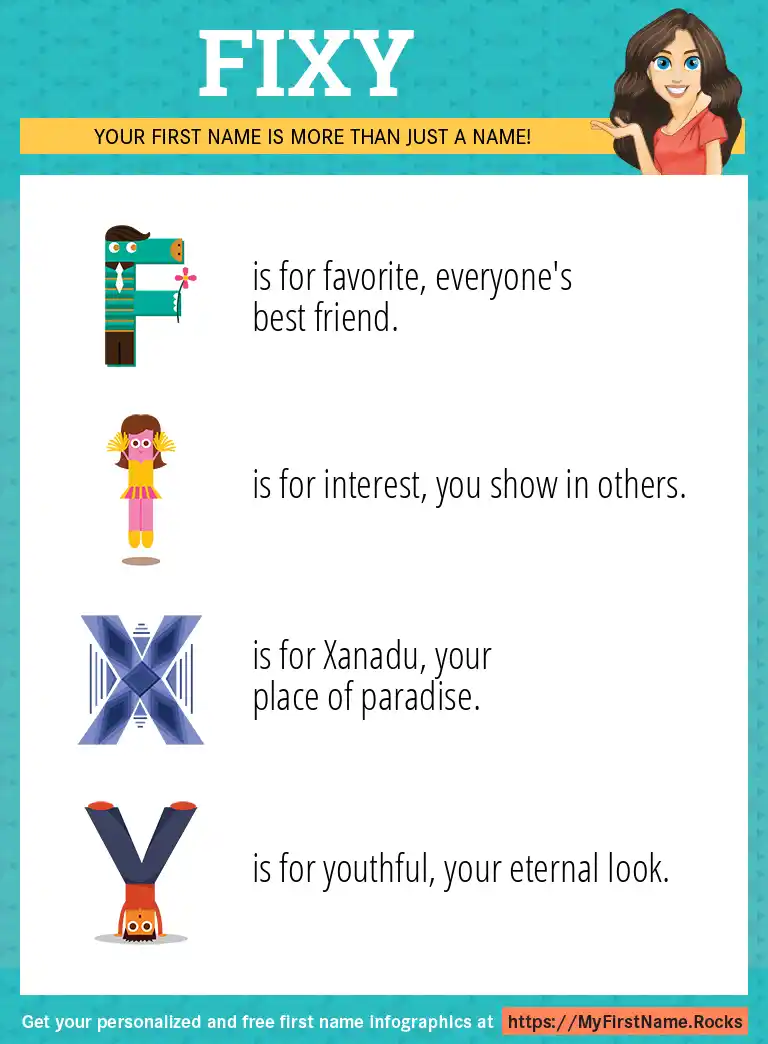 FIXY

YOUR FIRST NAME IS MORE THAN JUST A NAME!

F is for favorite, everyone's best friend.

I is for interest, you show in others.

X is for Xanadu, your place of paradise.

Y is for youthful, your eternal look.

Get your personalized and free first name infographics at https://MyFirstName.Rocks