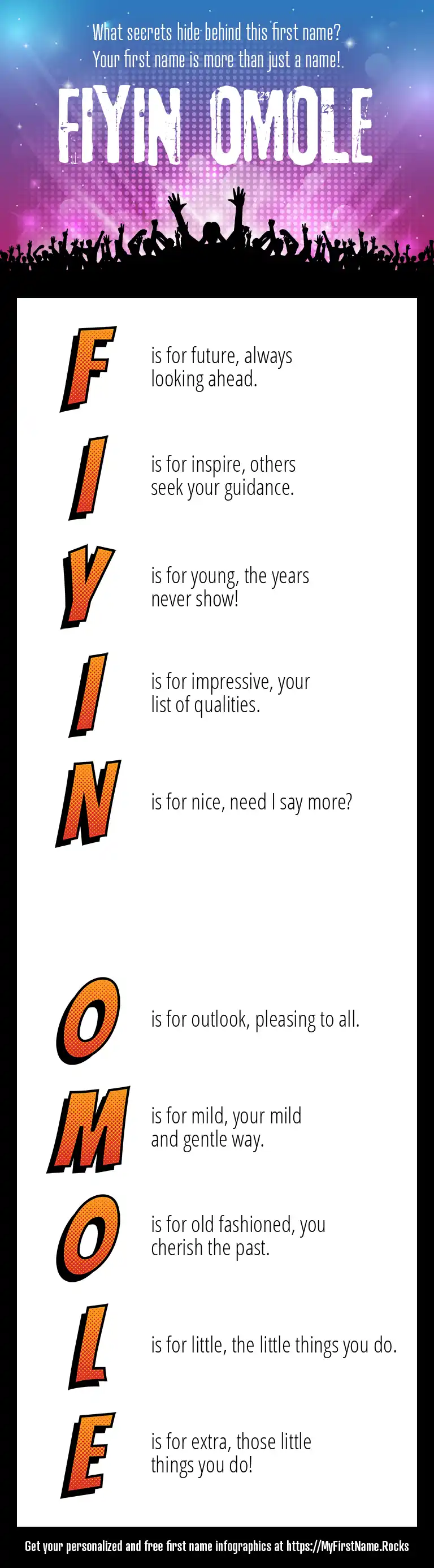 What secrets hide behind this first name?
Your first name is more than just a name!

FIYIN OMOLE

F is for future, always looking ahead.

I is for inspire, others seek your guidance.

Y is for young, the years never show!

I is for impressive, your list of qualities.

N is for nice, need I say more?

O is for outlook, pleasing to all.

M is for mild, your mild and gentle way.

O is for old fashioned, you cherish the past.

L is for little, the little things you do.

E is for extra, those little things you do!

Get your personalized and free first name infographics at https://MyFirstName.Rocks