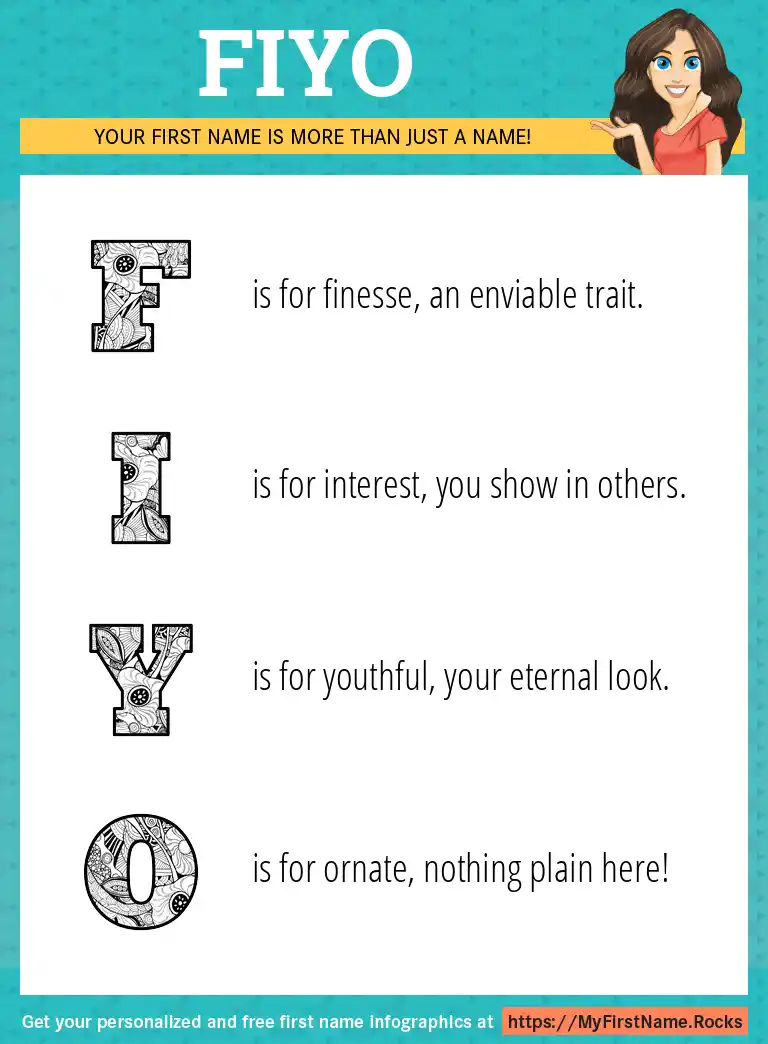 FIYO

YOUR FIRST NAME IS MORE THAN JUST A NAME!

F is for finesse, an enviable trait.

I is for interest, you show in others.

Y is for youthful, your eternal look.

O is for ornate, nothing plain here!

Get your personalized and free first name infographics at https://MyFirstName.Rocks