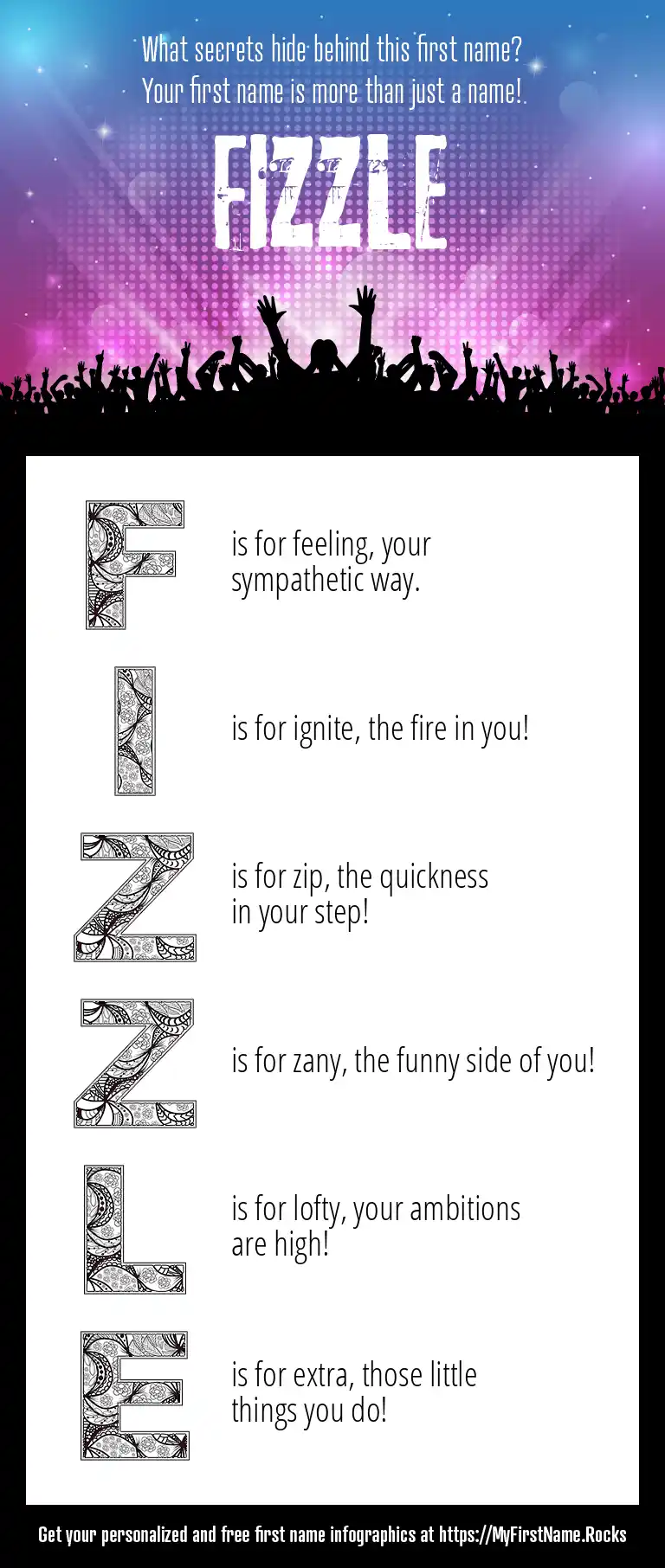 What secrets hide behind this first name?
Your first name is more than just a name!

FIZZLE

F is for feeling, your sympathetic way.

I is for ignite, the fire in you!

Z is for zip, the quickness in your step!

Z is for zany, the funny side of you!

L is for lofty, your ambitions are high!

E is for extra, those little things you do!

Get your personalized and free first name infographics at https://MyFirstName.Rocks