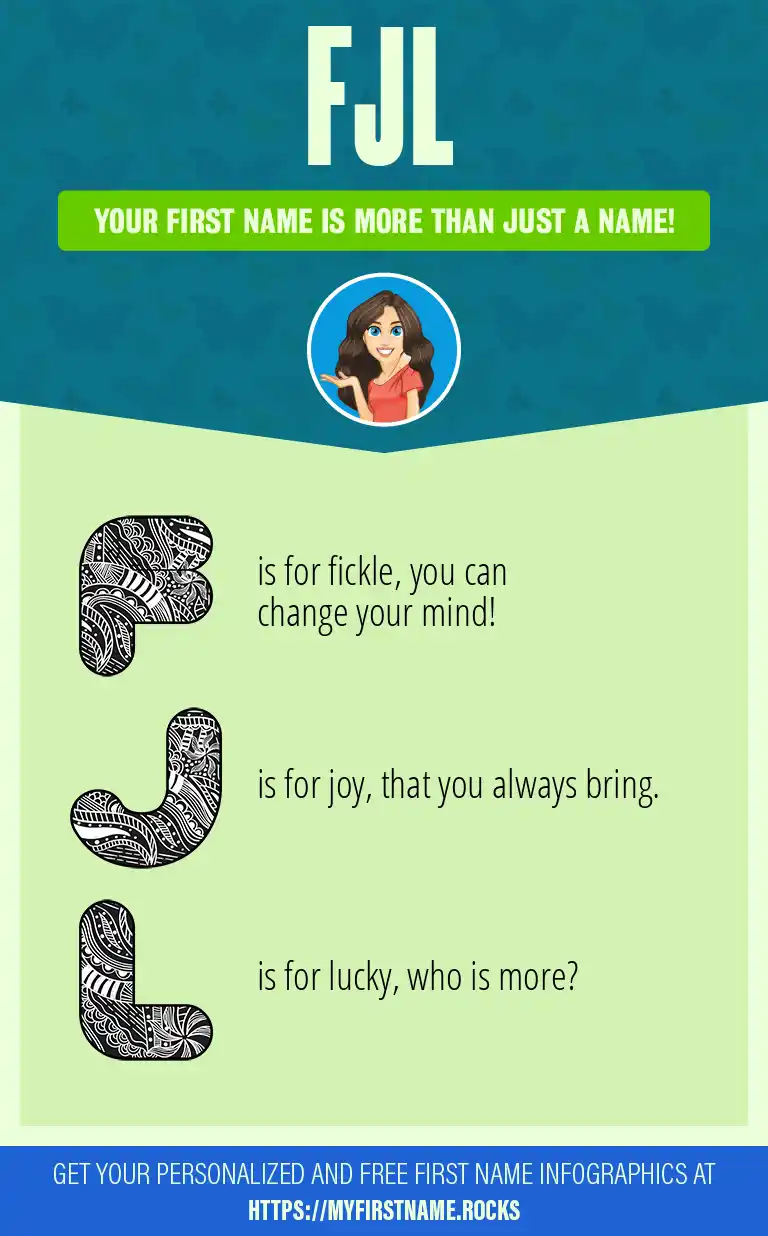 FJL

YOUR FIRST NAME IS MORE THAN JUST A NAME!

F is for fickle, you can change your mind!

J is for joy, that you always bring.

L is for lucky, who is more?

GET YOUR PERSONALIZED AND FREE FIRST NAME INFOGRAPHICS AT
HTTPS://MYFIRSTNAME.ROCKS