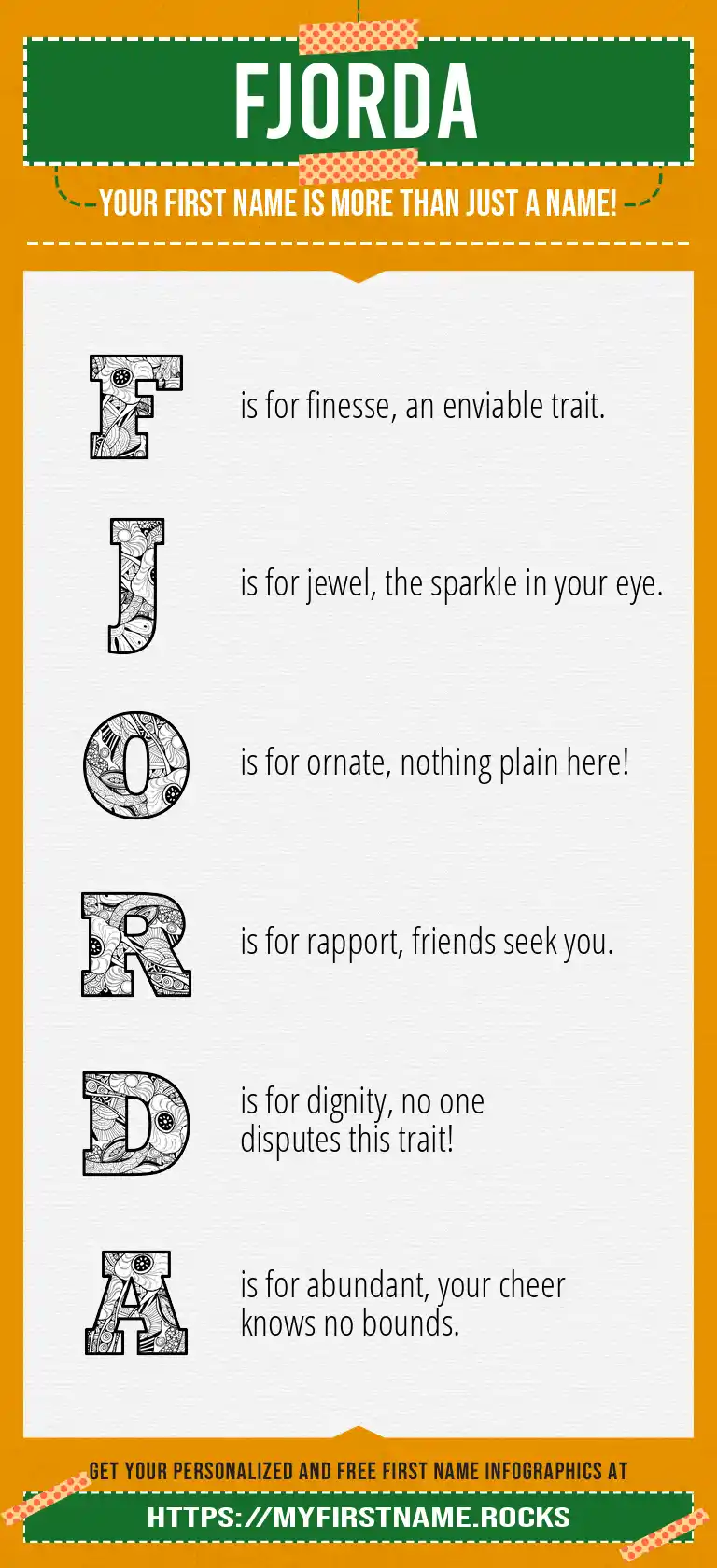 FJORDA

YOUR FIRST NAME IS MORE THAN JUST A NAME!

F is for finesse, an enviable trait.

J is for jewel, the sparkle in your eye.

O is for ornate, nothing plain here!

R is for rapport, friends seek you.

D is for dignity, no one disputes this trait!

A is for abundant, your cheer knows no bounds.

GET YOUR PERSONALIZED AND FREE FIRST NAME INFOGRAPHICS AT

HTTPS://MYFIRSTNAME.ROCKS