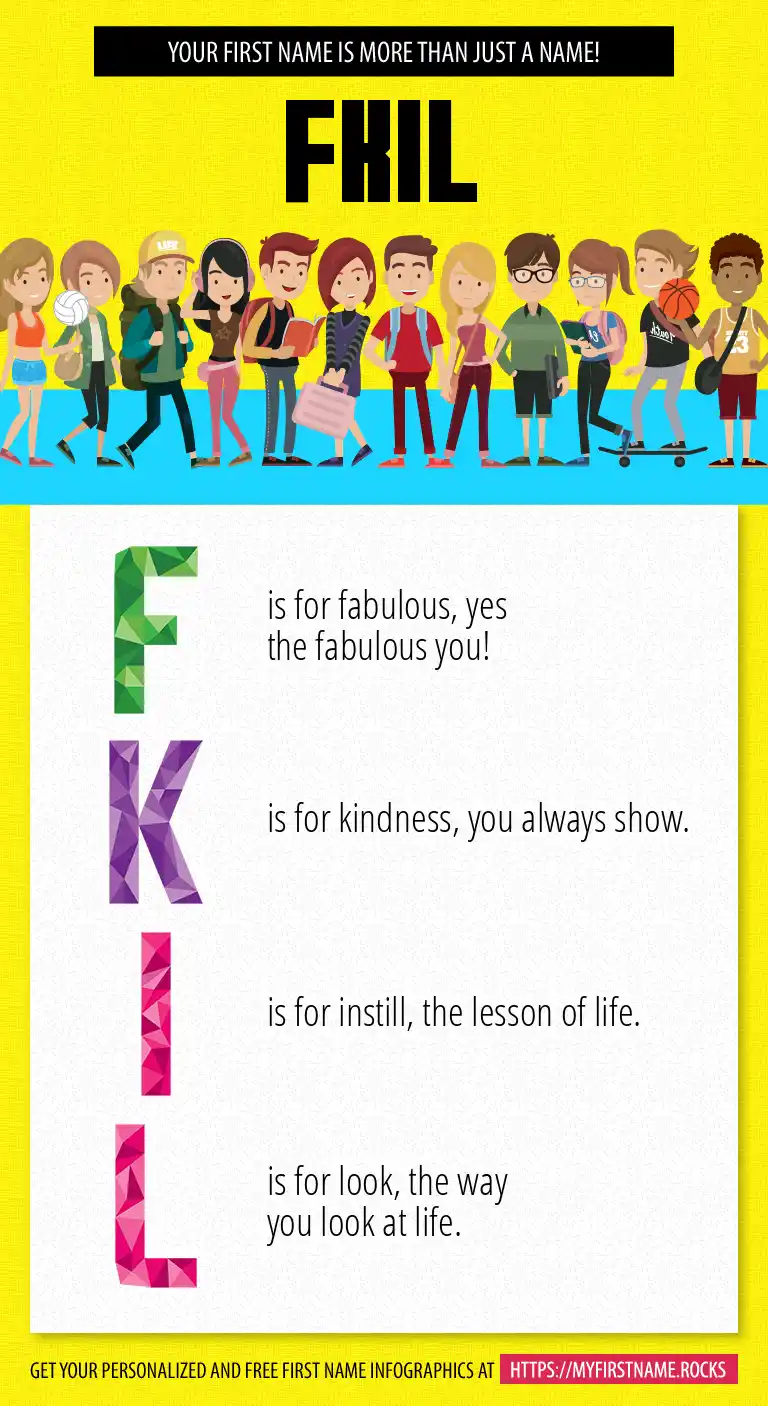 YOUR FIRST NAME IS MORE THAN JUST A NAME!

FKIL

F is for fabulous, yes the fabulous you!

K is for kindness, you always show.

I is for instill, the lesson of life.

L is for look, the way you look at life.

GET YOUR PERSONALIZED AND FREE FIRST NAME INFOGRAPHICS AT HTTPS://MYFIRSTNAME.ROCKS