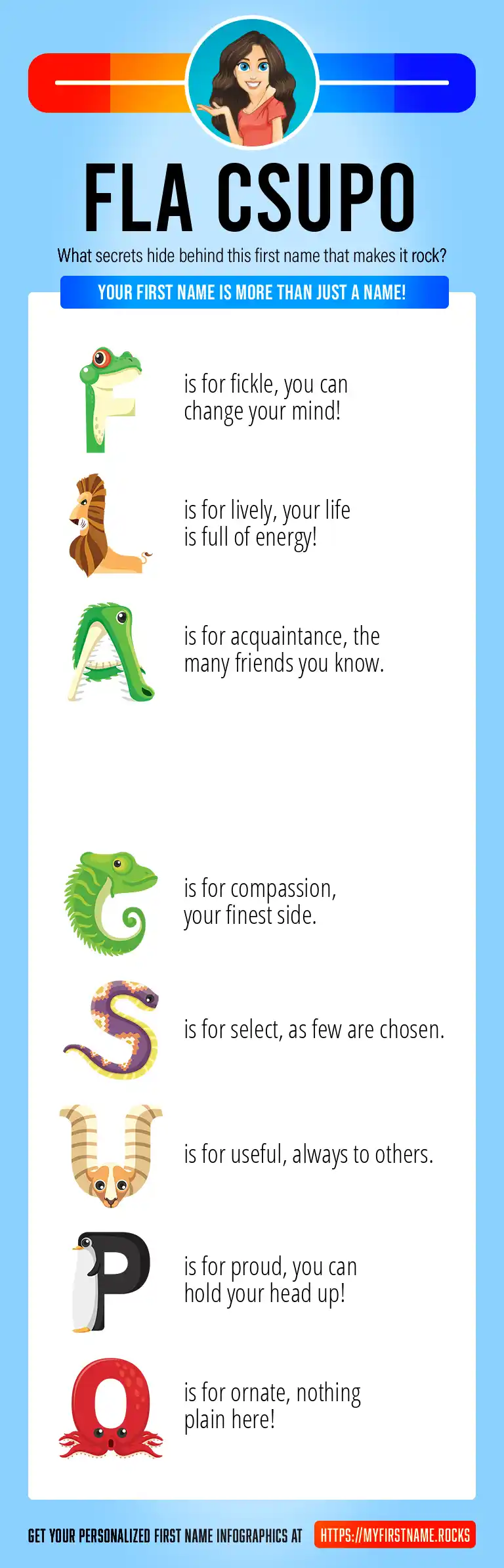 FLA CSUPO

What secrets hide behind this first name that makes it rock?

YOUR FIRST NAME IS MORE THAN JUST A NAME!

F is for fickle, you can change your mind!

L is for lively, your life is full of energy!

A is for acquaintance, the many friends you know.

C is for compassion, your finest side.

S is for select, as few are chosen.

U is for useful, always to others.

P is for proud, you can hold your head up!

O is for ornate, nothing plain here!

GET YOUR PERSONALIZED FIRST NAME INFOGRAPHICS AT HTTPS://MYFIRSTNAME.ROCKS