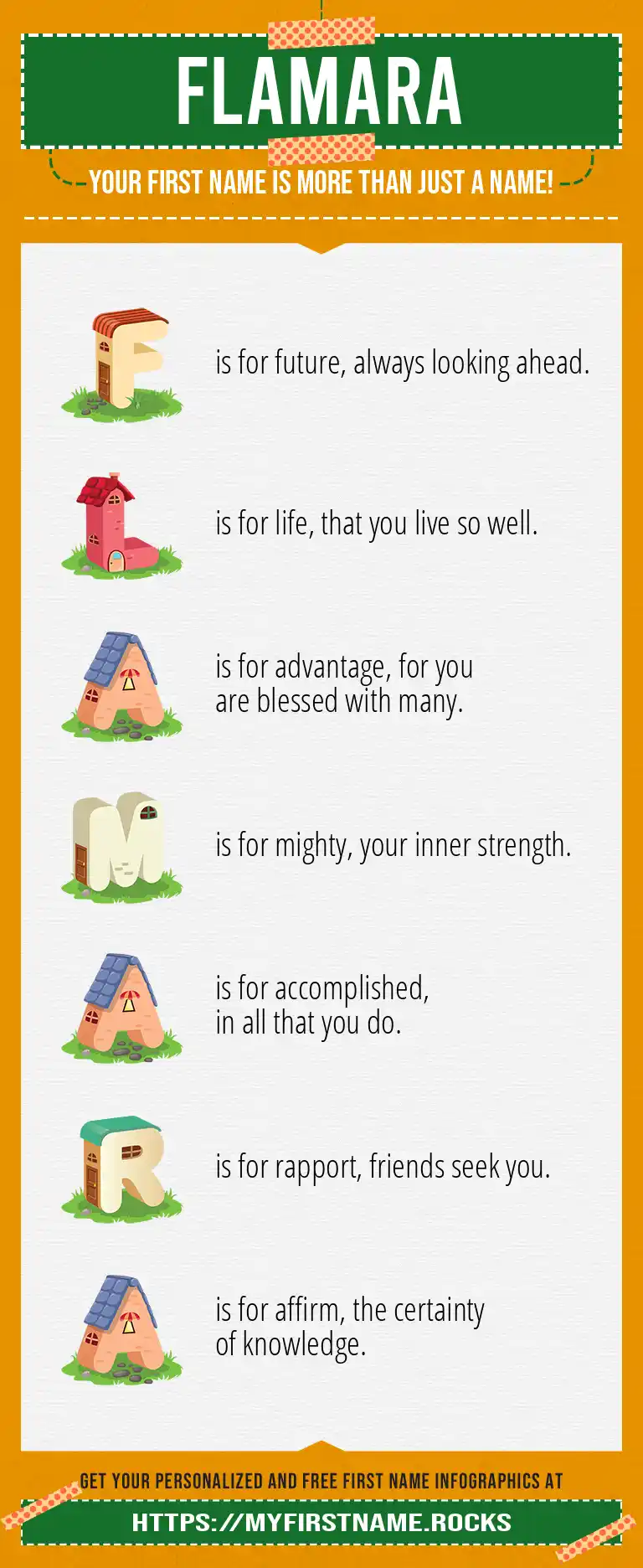 FLAMARA

YOUR FIRST NAME IS MORE THAN JUST A NAME!

F is for future, always looking ahead.

L is for life, that you live so well.

A is for advantage, for you are blessed with many.

M is for mighty, your inner strength.

A is for accomplished, in all that you do.

R is for rapport, friends seek you.

A is for affirm, the certainty of knowledge.

GET YOUR PERSONALIZED AND FREE FIRST NAME INFOGRAPHICS AT

HTTPS://MYFIRSTNAME.ROCKS