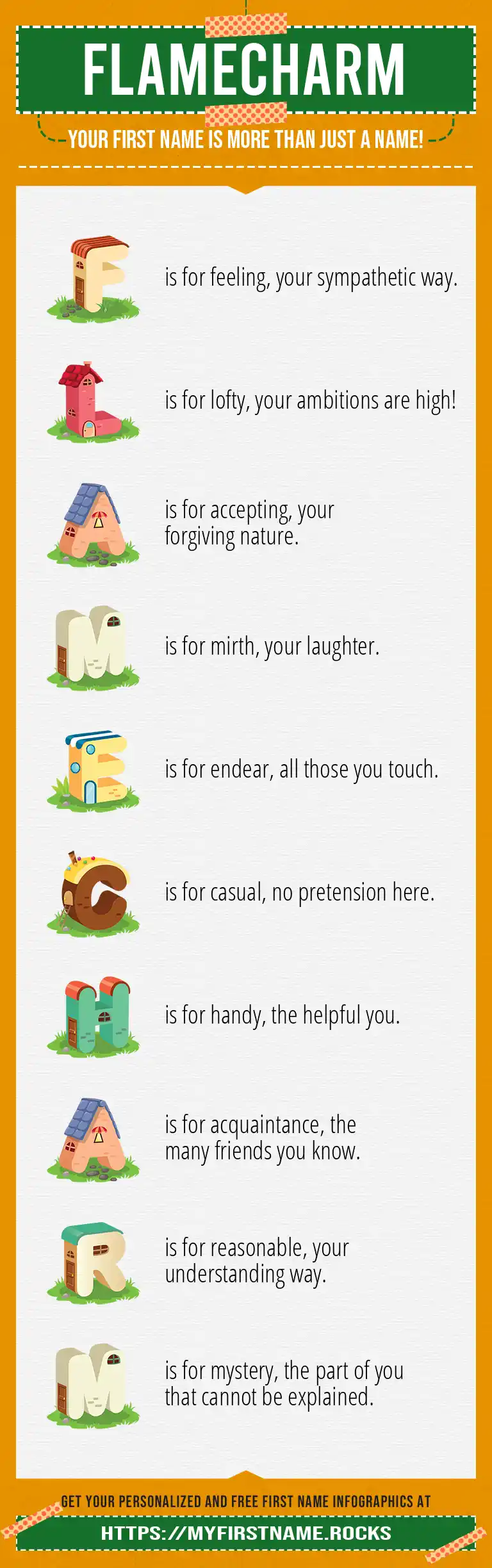 FLAMECHARM

YOUR FIRST NAME IS MORE THAN JUST A NAME!

F is for feeling, your sympathetic way.

L is for lofty, your ambitions are high!

A is for accepting, your forgiving nature.

M is for mirth, your laughter.

E is for endear, all those you touch.

C is for casual, no pretension here.

H is for handy, the helpful you.

A is for acquaintance, the many friends you know.

R is for reasonable, your understanding way.

M is for mystery, the part of you that cannot be explained.

GET YOUR PERSONALIZED AND FREE FIRST NAME INFOGRAPHICS AT

HTTPS://MYFIRSTNAME.ROCKS