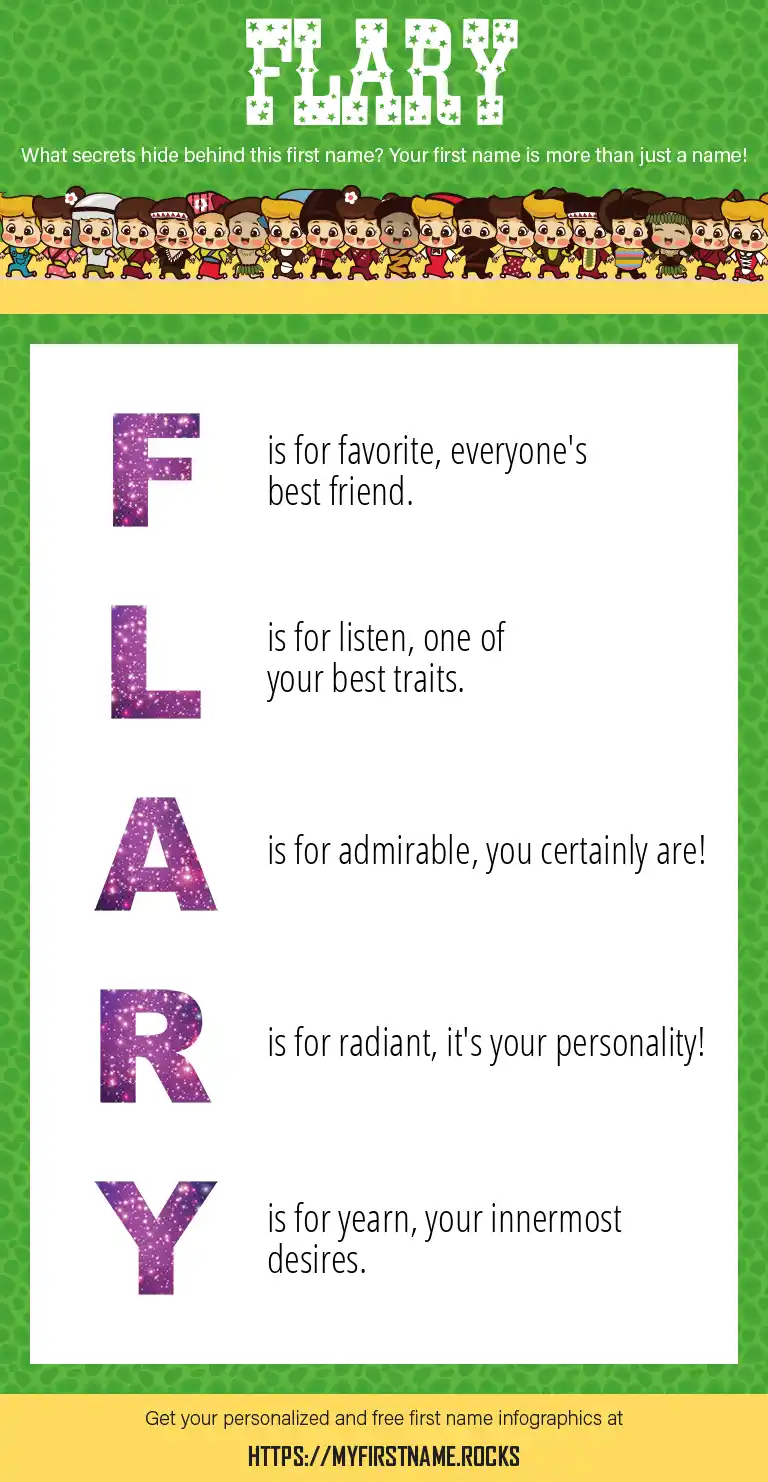 FLARY

What secrets hide behind this first name? Your first name is more than just a name!

F is for favorite, everyone's best friend.

L is for listen, one of your best traits.

A is for admirable, you certainly are!

R is for radiant, it's your personality!

Y is for yearn, your innermost desires.

Get your personalized and free first name infographics at

HTTPS://MYFIRSTNAME.ROCKS