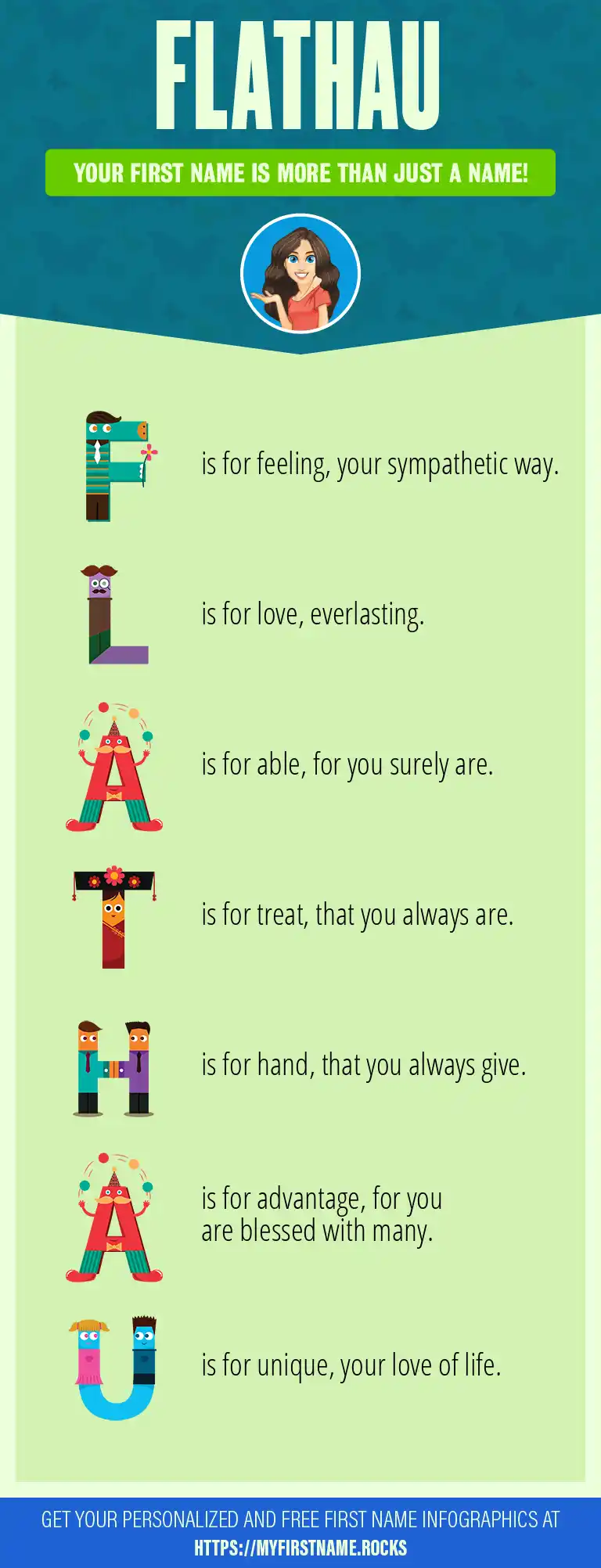 FLATHAU

YOUR FIRST NAME IS MORE THAN JUST A NAME!

F is for feeling, your sympathetic way.

L is for love, everlasting.

A is for able, for you surely are.

T is for treat, that you always are.

H is for hand, that you always give.

A is for advantage, for you are blessed with many.

U is for unique, your love of life.

GET YOUR PERSONALIZED AND FREE FIRST NAME INFOGRAPHICS AT HTTPS://MYFIRSTNAME.ROCKS