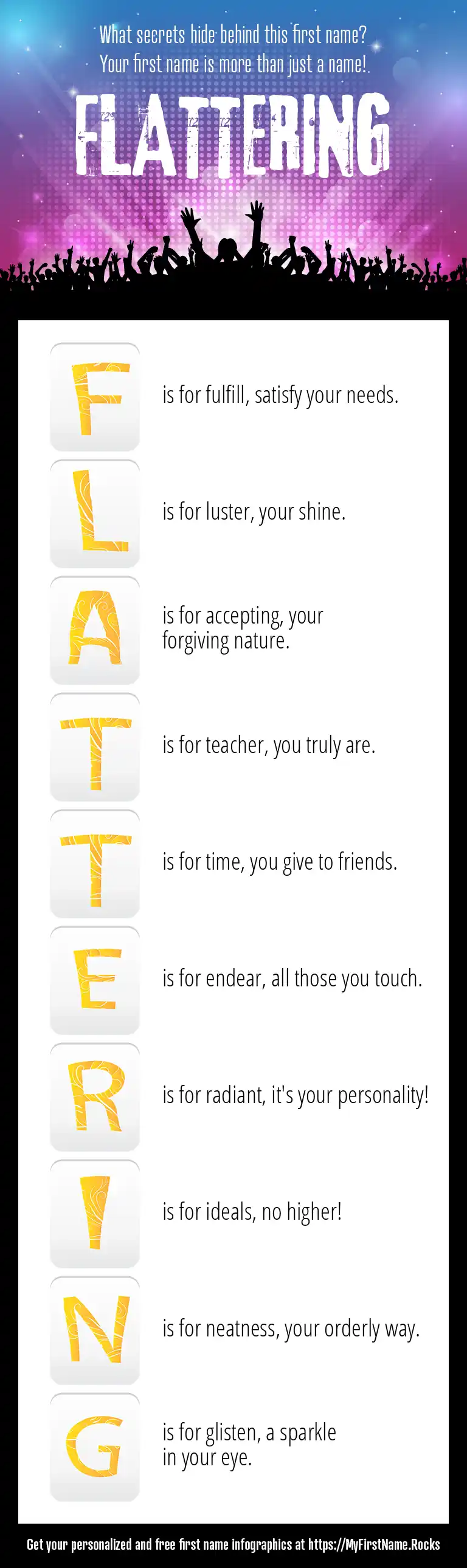 What secrets hide behind this first name?
Your first name is more than just a name!

FLATTERING

F is for fulfill, satisfy your needs.

L is for luster, your shine.

A is for accepting, your forgiving nature.

T is for teacher, you truly are.

T is for time, you give to friends.

E is for endear, all those you touch.

R is for radiant, it's your personality!

I is for ideals, no higher!

N is for neatness, your orderly way.

G is for glisten, a sparkle in your eye.

Get your personalized and free first name infographics at https://MyFirstName.Rocks