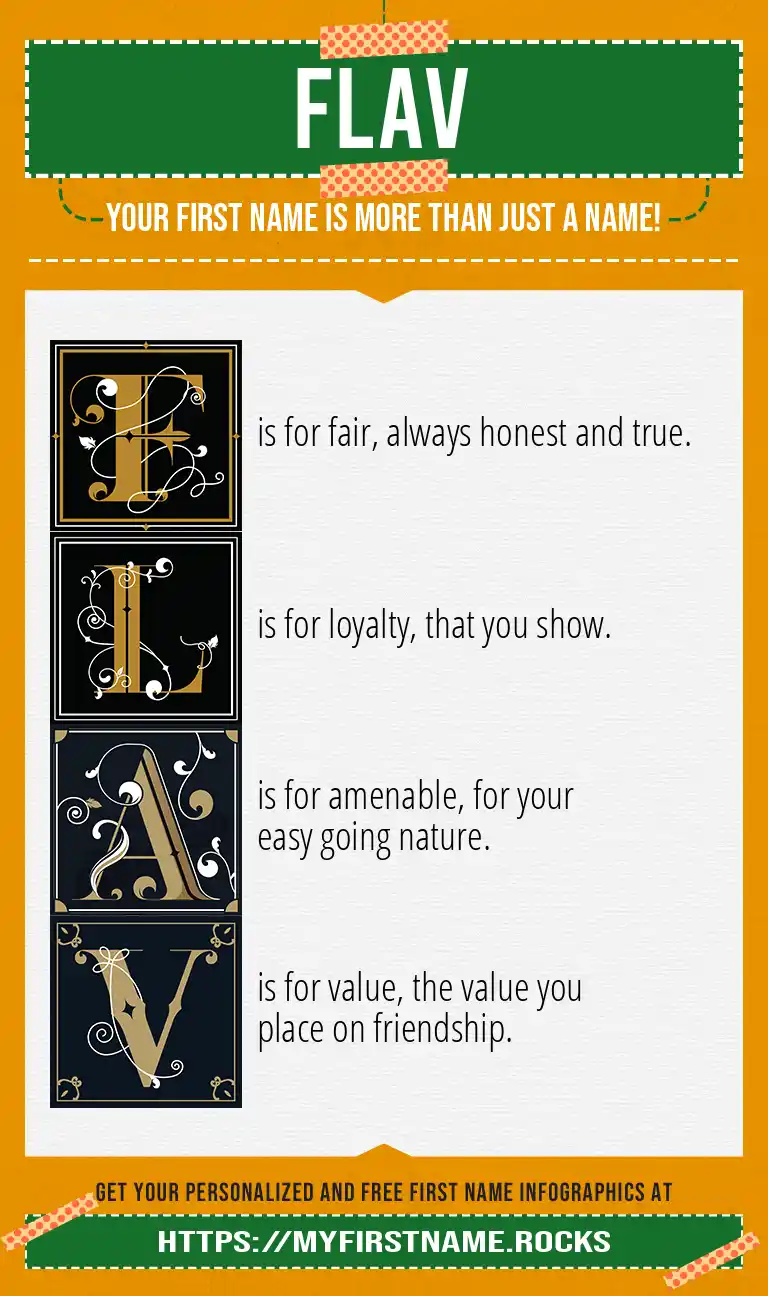 FLAV

YOUR FIRST NAME IS MORE THAN JUST A NAME!

F is for fair, always honest and true.

L is for loyalty, that you show.

A is for amenable, for your easy going nature.

V is for value, the value you place on friendship.

GET YOUR PERSONALIZED AND FREE FIRST NAME INFOGRAPHICS AT

HTTPS://MYFIRSTNAME.ROCKS