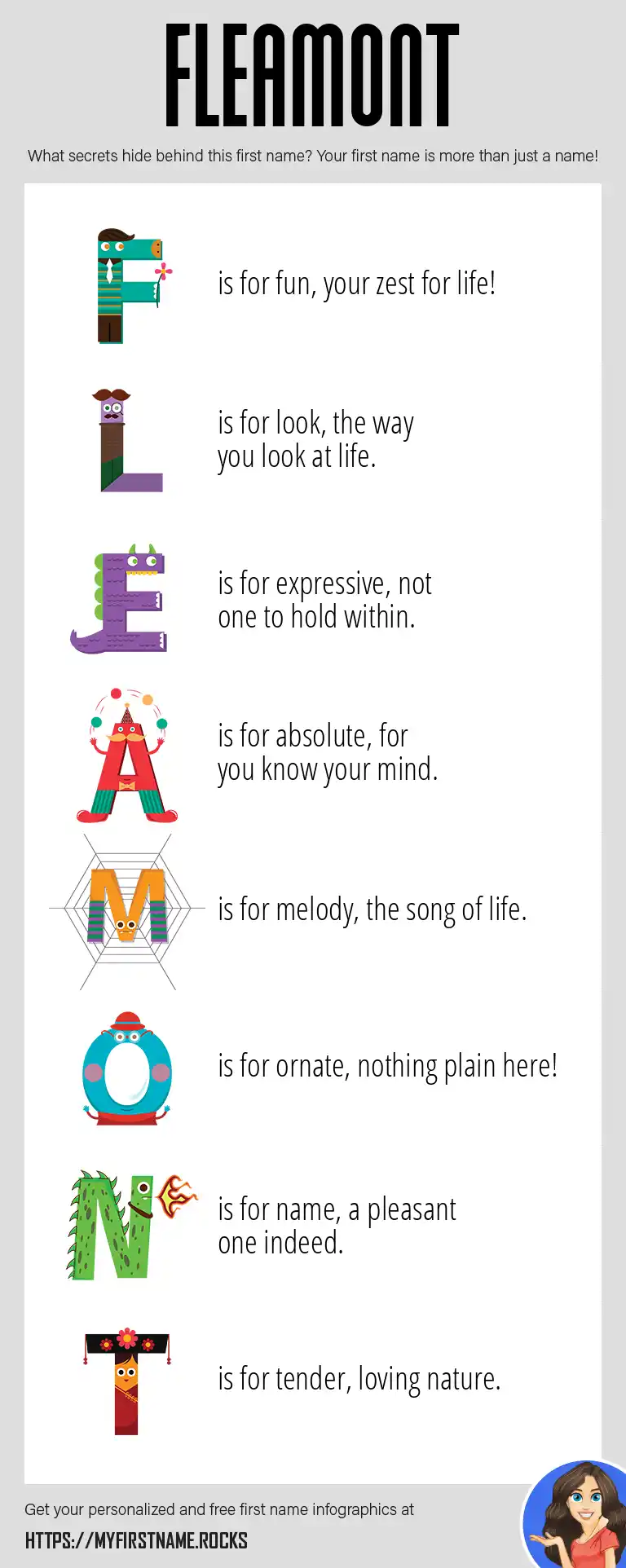 FLEAMONT

What secrets hide behind this first name? Your first name is more than just a name!

F is for fun, your zest for life!

L is for look, the way you look at life.

E is for expressive, not one to hold within.

A is for absolute, for you know your mind.

M is for melody, the song of life.

O is for ornate, nothing plain here!

N is for name, a pleasant one indeed.

T is for tender, loving nature.

Get your personalized and free first name infographics at

HTTPS://MYFIRSTNAME.ROCKS