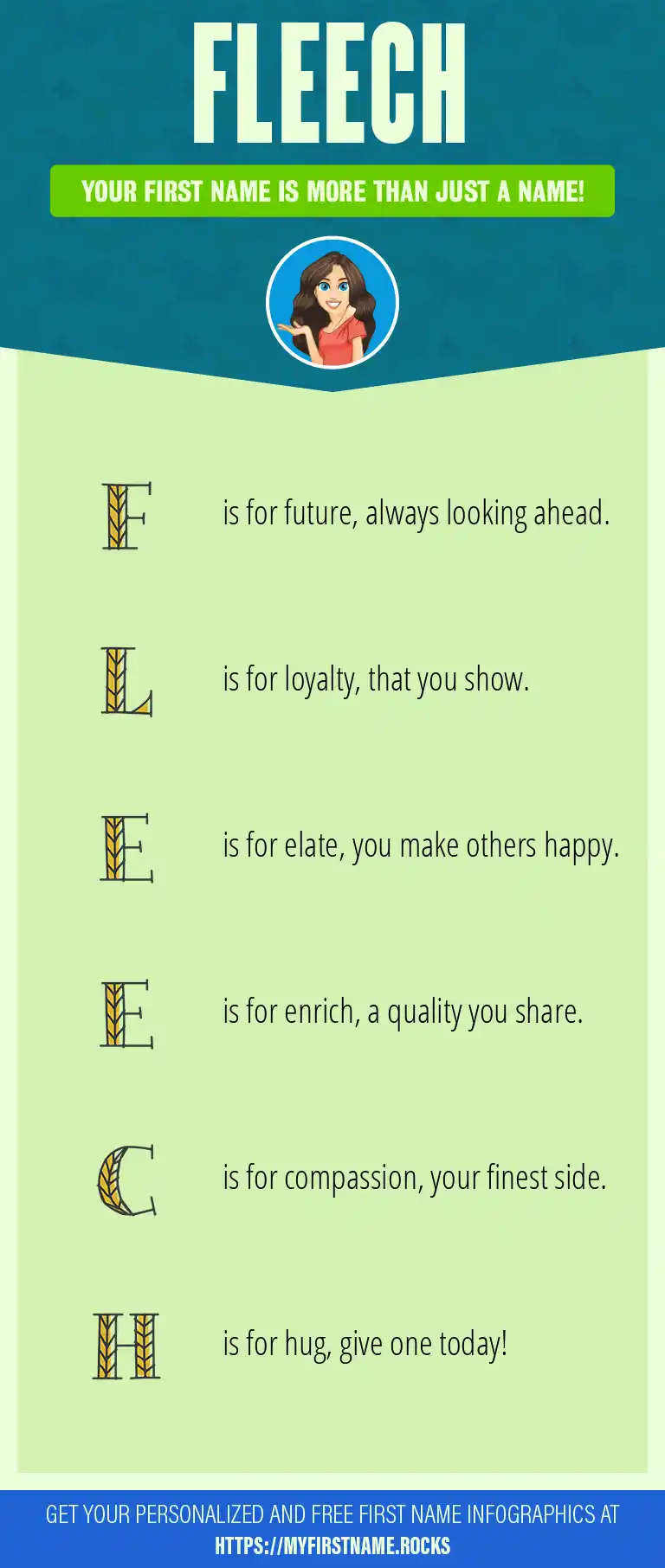 FLEECH

YOUR FIRST NAME IS MORE THAN JUST A NAME!

F is for future, always looking ahead.

L is for loyalty, that you show.

E is for elate, you make others happy.

E is for enrich, a quality you share.

C is for compassion, your finest side.

H is for hug, give one today!

GET YOUR PERSONALIZED AND FREE FIRST NAME INFOGRAPHICS AT HTTPS://MYFIRSTNAME.ROCKS