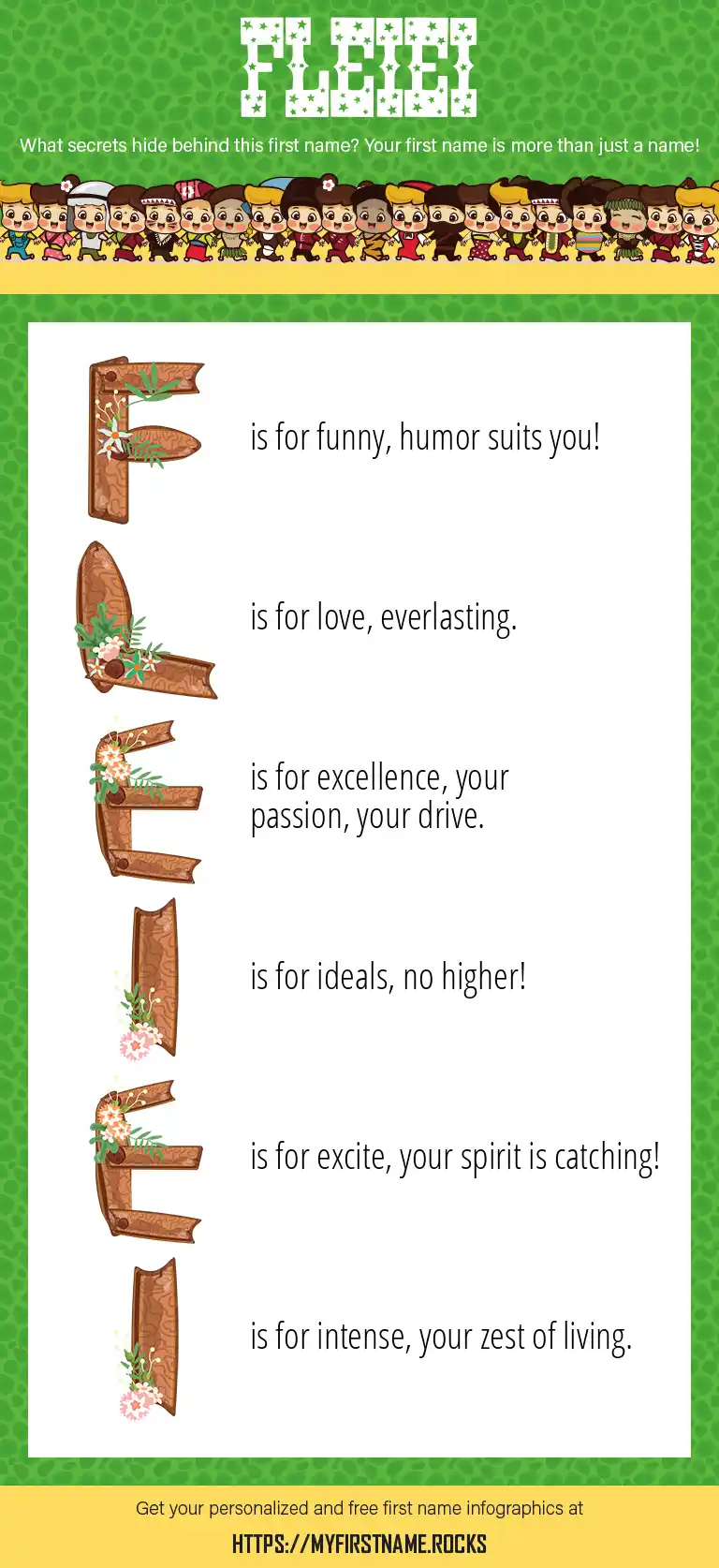 FLEIEI

What secrets hide behind this first name? Your first name is more than just a name!

F is for funny, humor suits you!

L is for love, everlasting.

E is for excellence, your passion, your drive.

I is for ideals, no higher!

E is for excite, your spirit is catching!

I is for intense, your zest of living.

Get your personalized and free first name infographics at

HTTPS://MYFIRSTNAME.ROCKS