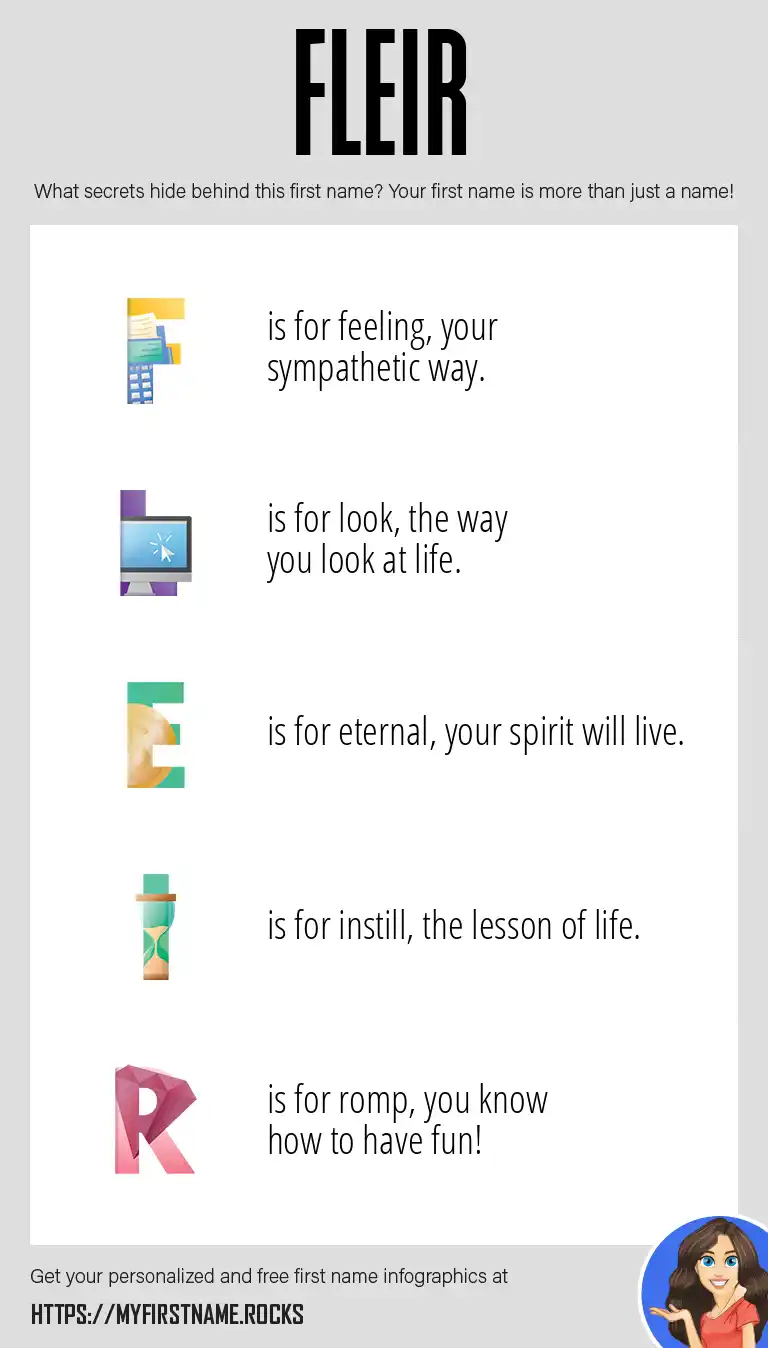 FLEIR

What secrets hide behind this first name? Your first name is more than just a name!

F is for feeling, your sympathetic way.

L is for look, the way you look at life.

E is for eternal, your spirit will live.

I is for instill, the lesson of life.

R is for romp, you know how to have fun!

Get your personalized and free first name infographics at

HTTPS://MYFIRSTNAME.ROCKS