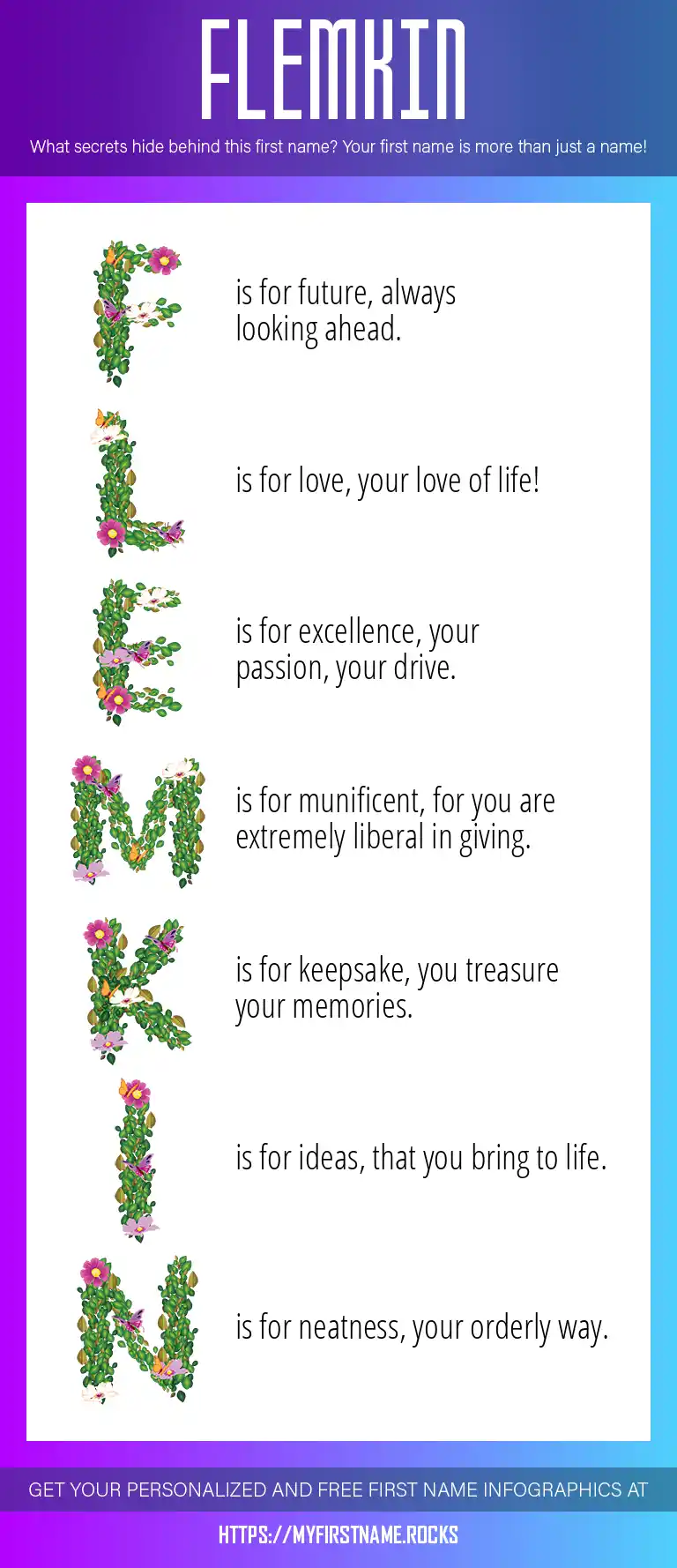 FLEMKIN

What secrets hide behind this first name? Your first name is more than just a name!

F is for future, always looking ahead.

L is for love, your love of life!

E is for excellence, your passion, your drive.

M is for munificent, for you are extremely liberal in giving.

K is for keepsake, you treasure your memories.

I is for ideas, that you bring to life.

N is for neatness, your orderly way.

GET YOUR PERSONALIZED AND FREE FIRST NAME INFOGRAPHICS AT

HTTPS://MYFIRSTNAME.ROCKS