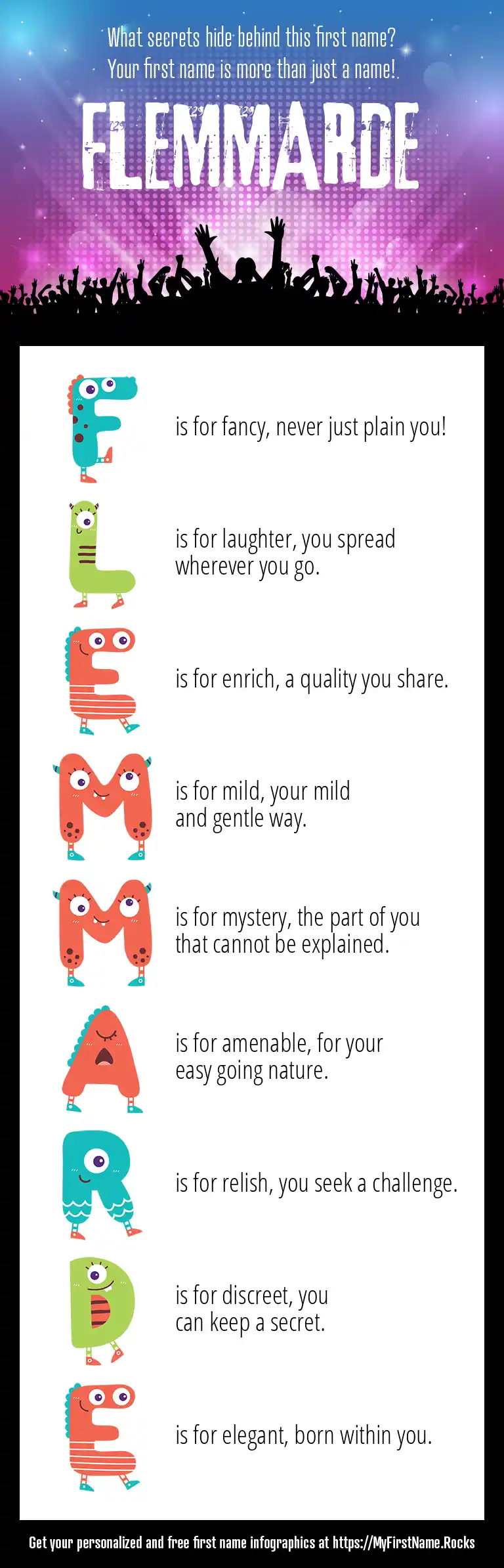 What secrets hide behind this first name?
Your first name is more than just a name!

FLEMMARDE

F is for fancy, never just plain you!

L is for laughter, you spread wherever you go.

E is for enrich, a quality you share.

M is for mild, your mild and gentle way.

M is for mystery, the part of you that cannot be explained.

A is for amenable, for your easy going nature.

R is for relish, you seek a challenge.

D is for discreet, you can keep a secret.

E is for elegant, born within you.

Get your personalized and free first name infographics at https://MyFirstName.Rocks