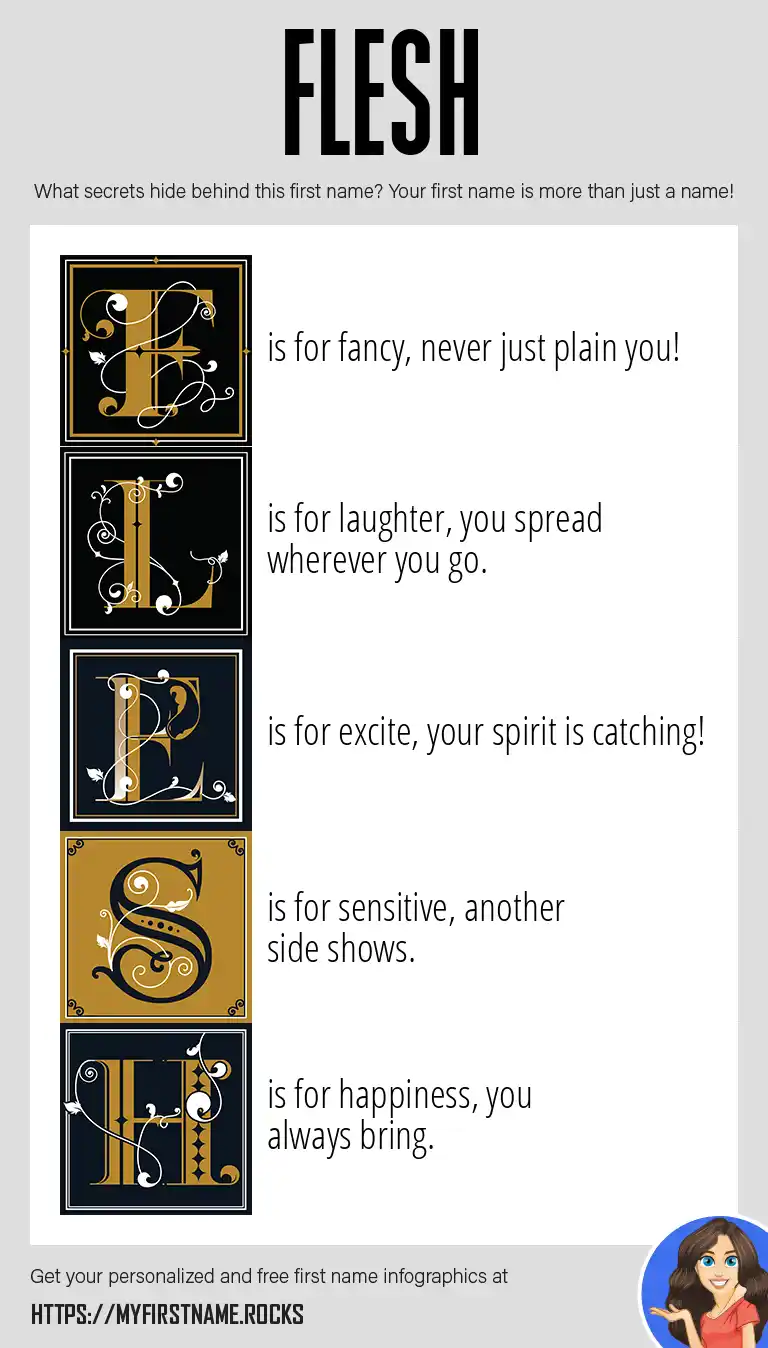 FLESH

What secrets hide behind this first name? Your first name is more than just a name!

F is for fancy, never just plain you!

L is for laughter, you spread wherever you go.

E is for excite, your spirit is catching!

S is for sensitive, another side shows.

H is for happiness, you always bring.

Get your personalized and free first name infographics at

HTTPS://MYFIRSTNAME.ROCKS