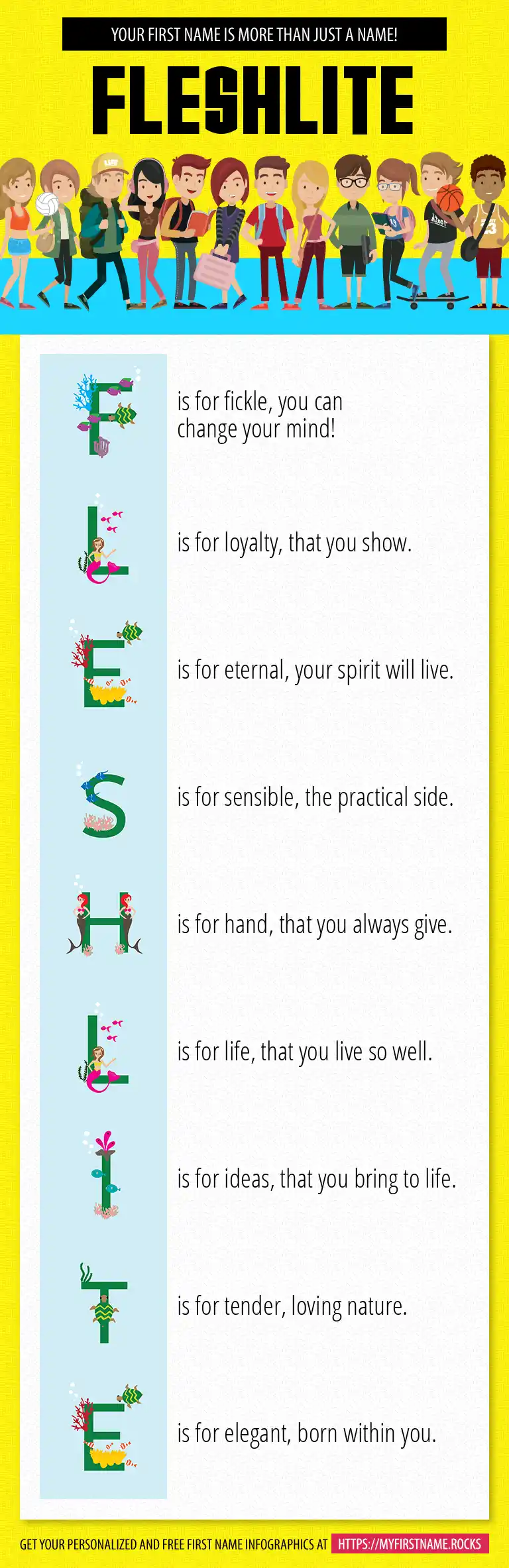 YOUR FIRST NAME IS MORE THAN JUST A NAME!

FLESHLITE

F is for fickle, you can change your mind!

L is for loyalty, that you show.

E is for eternal, your spirit will live.

S is for sensible, the practical side.

H is for hand, that you always give.

L is for life, that you live so well.

I is for ideas, that you bring to life.

T is for tender, loving nature.

E is for elegant, born within you.

GET YOUR PERSONALIZED AND FREE FIRST NAME INFOGRAPHICS AT HTTPS://MYFIRSTNAME.ROCKS