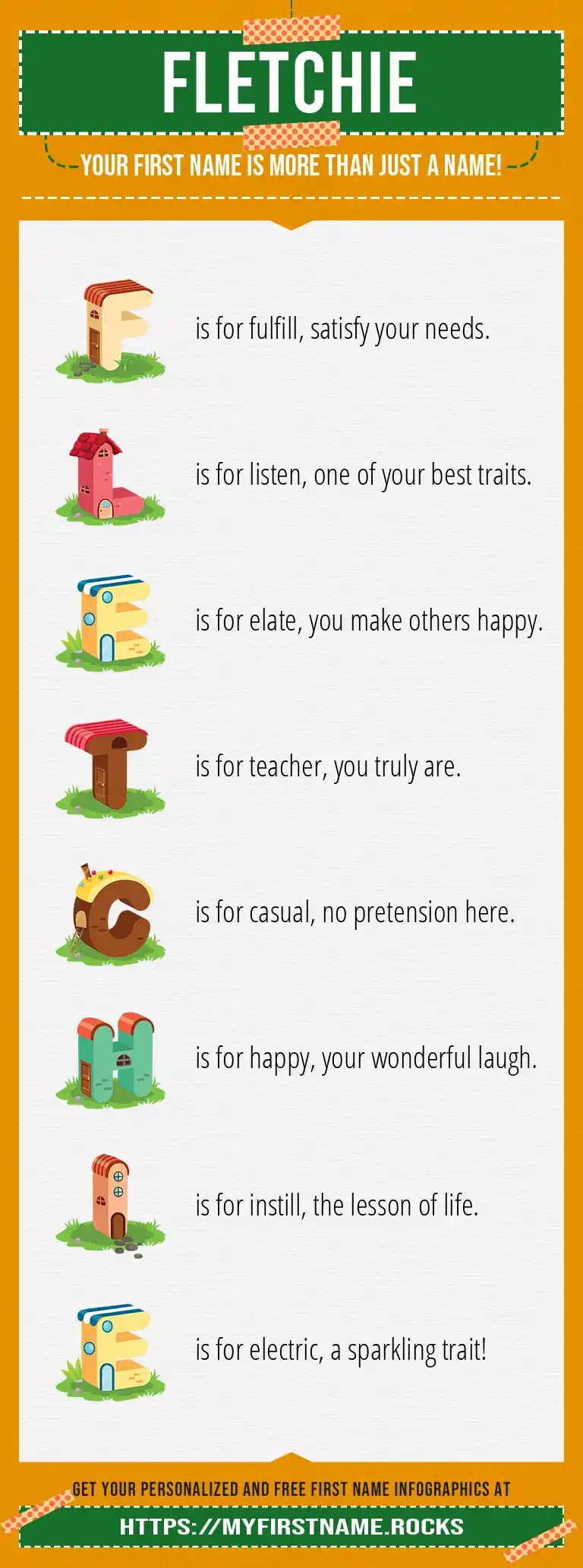 FLETCHIE

YOUR FIRST NAME IS MORE THAN JUST A NAME!

F is for fulfill, satisfy your needs.

L is for listen, one of your best traits.

E is for elate, you make others happy.

T is for teacher, you truly are.

C is for casual, no pretension here.

H is for happy, your wonderful laugh.

I is for instill, the lesson of life.

E is for electric, a sparkling trait!

GET YOUR PERSONALIZED AND FREE FIRST NAME INFOGRAPHICS AT

HTTPS://MYFIRSTNAME.ROCKS