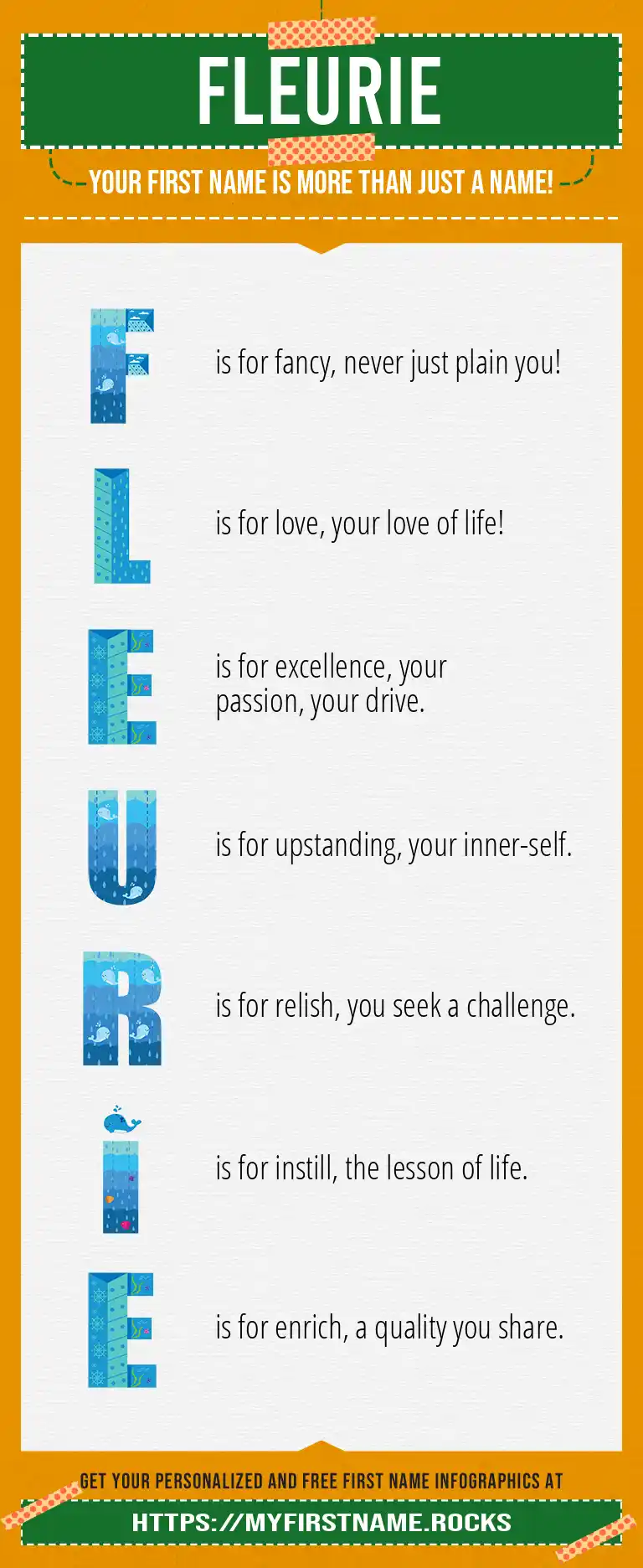 FLEURIE

YOUR FIRST NAME IS MORE THAN JUST A NAME!

F is for fancy, never just plain you!

L is for love, your love of life!

E is for excellence, your passion, your drive.

U is for upstanding, your inner-self.

R is for relish, you seek a challenge.

I is for instill, the lesson of life.

E is for enrich, a quality you share.

GET YOUR PERSONALIZED AND FREE FIRST NAME INFOGRAPHICS AT

HTTPS://MYFIRSTNAME.ROCKS