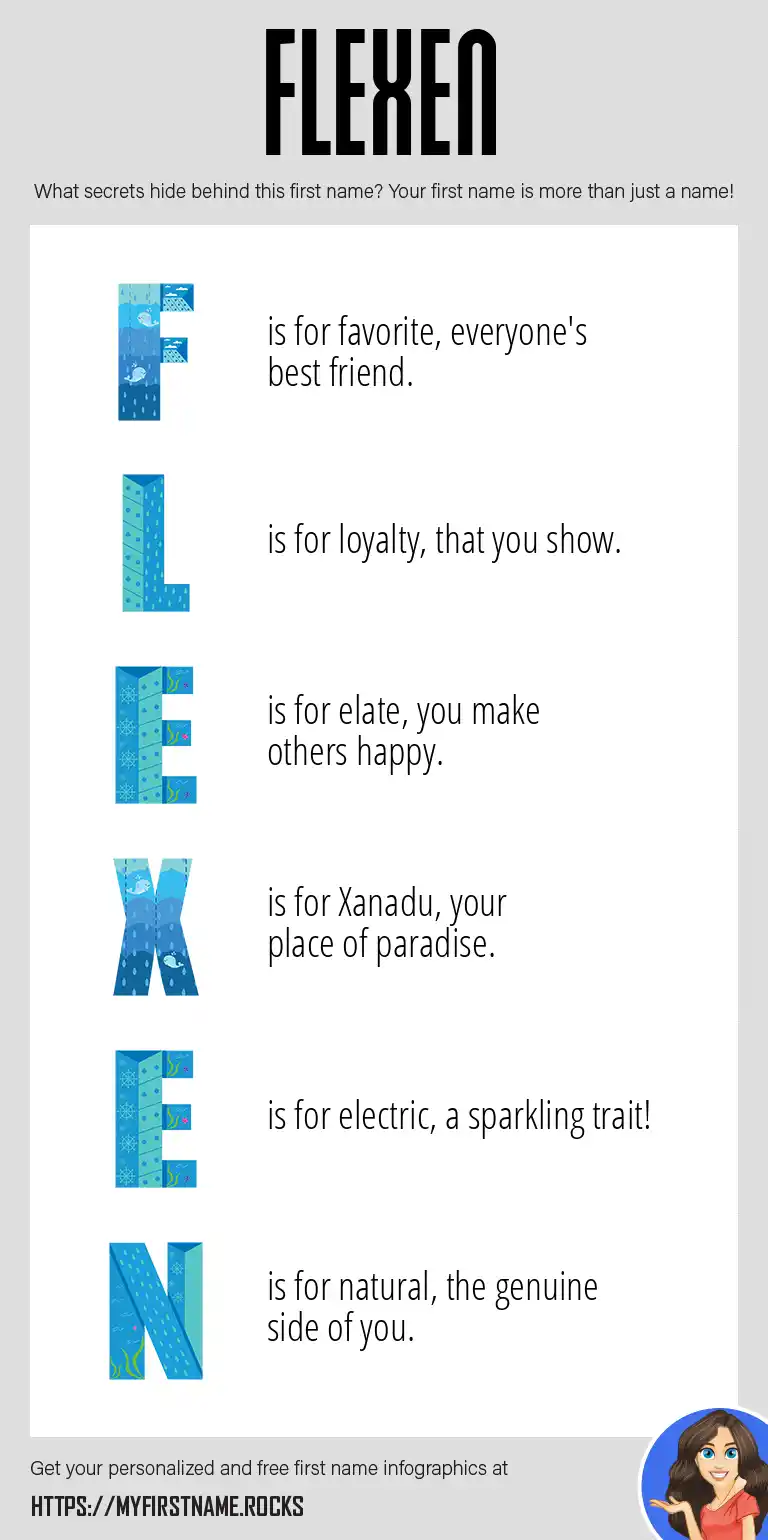 FLEXEN

What secrets hide behind this first name? Your first name is more than just a name!

F is for favorite, everyone's best friend.

L is for loyalty, that you show.

E is for elate, you make others happy.

X is for Xanadu, your place of paradise.

E is for electric, a sparkling trait!

N is for natural, the genuine side of you.

Get your personalized and free first name infographics at

HTTPS://MYFIRSTNAME.ROCKS