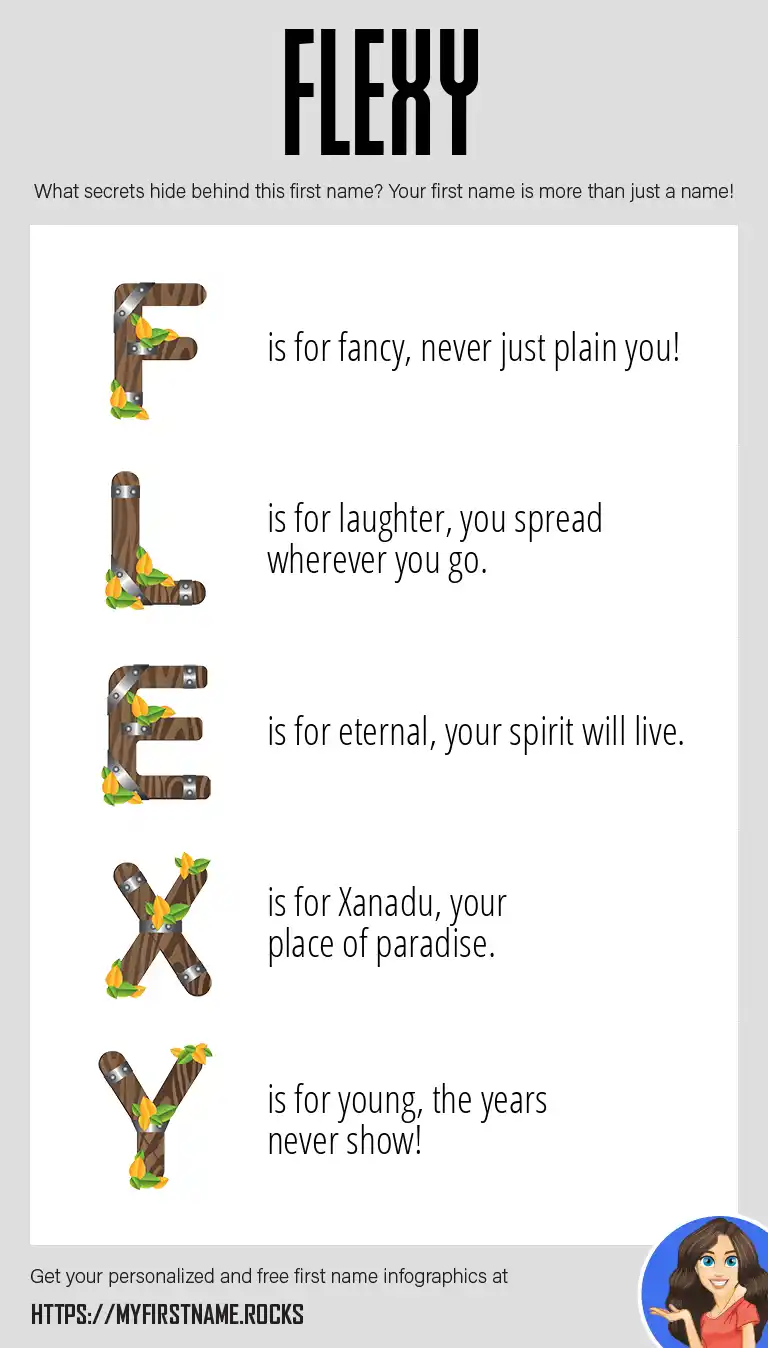 FLEXY

What secrets hide behind this first name? Your first name is more than just a name!

F is for fancy, never just plain you!

L is for laughter, you spread wherever you go.

E is for eternal, your spirit will live.

X is for Xanadu, your place of paradise.

Y is for young, the years never show!

Get your personalized and free first name infographics at

HTTPS://MYFIRSTNAME.ROCKS