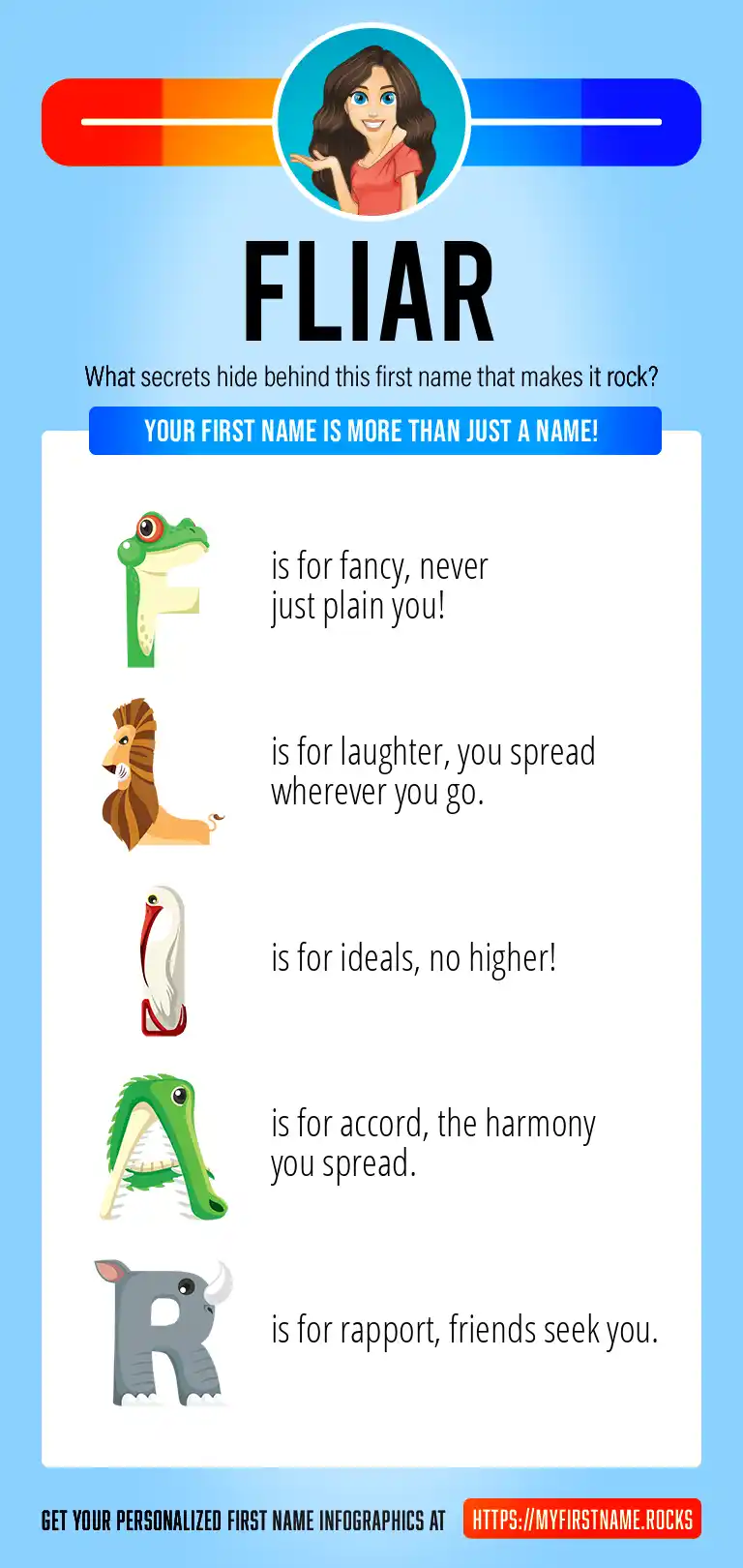 FLIAR

What secrets hide behind this first name that makes it rock?

YOUR FIRST NAME IS MORE THAN JUST A NAME!

F is for fancy, never just plain you!

L is for laughter, you spread wherever you go.

I is for ideals, no higher!

A is for accord, the harmony you spread.

R is for rapport, friends seek you.

GET YOUR PERSONALIZED FIRST NAME INFOGRAPHICS AT HTTPS://MYFIRSTNAME.ROCKS