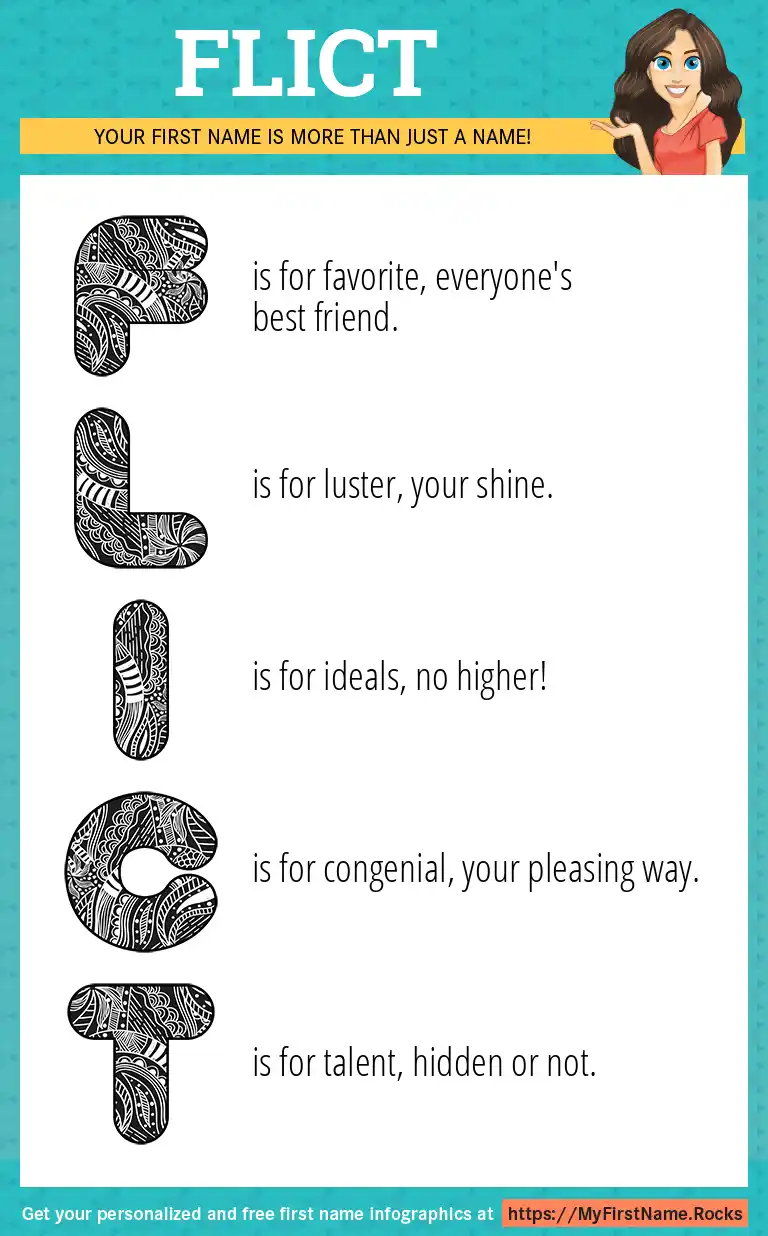 FLICT

YOUR FIRST NAME IS MORE THAN JUST A NAME!

F is for favorite, everyone's best friend.

L is for luster, your shine.

I is for ideals, no higher!

C is for congenial, your pleasing way.

T is for talent, hidden or not.

Get your personalized and free first name infographics at https://MyFirstName.Rocks