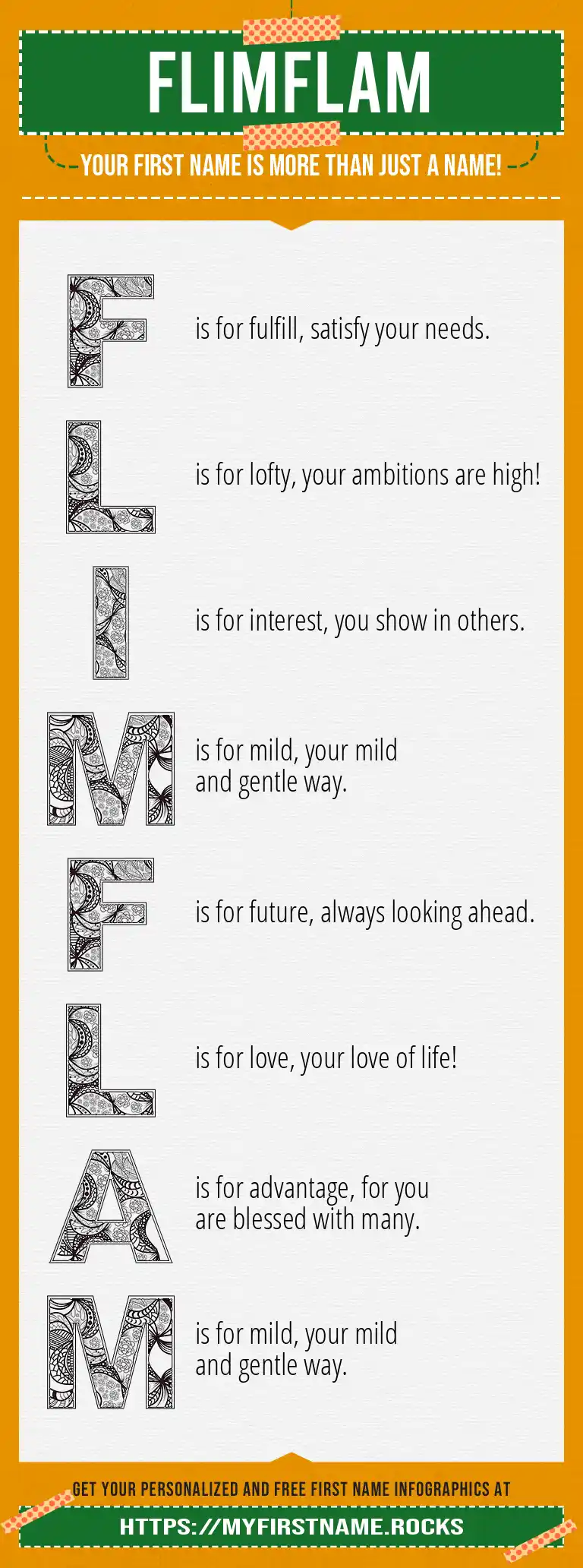 FLIMFLAM

YOUR FIRST NAME IS MORE THAN JUST A NAME!

F is for fulfill, satisfy your needs.

L is for lofty, your ambitions are high!

I is for interest, you show in others.

M is for mild, your mild and gentle way.

F is for future, always looking ahead.

L is for love, your love of life!

A is for advantage, for you are blessed with many.

M is for mild, your mild and gentle way.

GET YOUR PERSONALIZED AND FREE FIRST NAME INFOGRAPHICS AT

HTTPS://MYFIRSTNAME.ROCKS