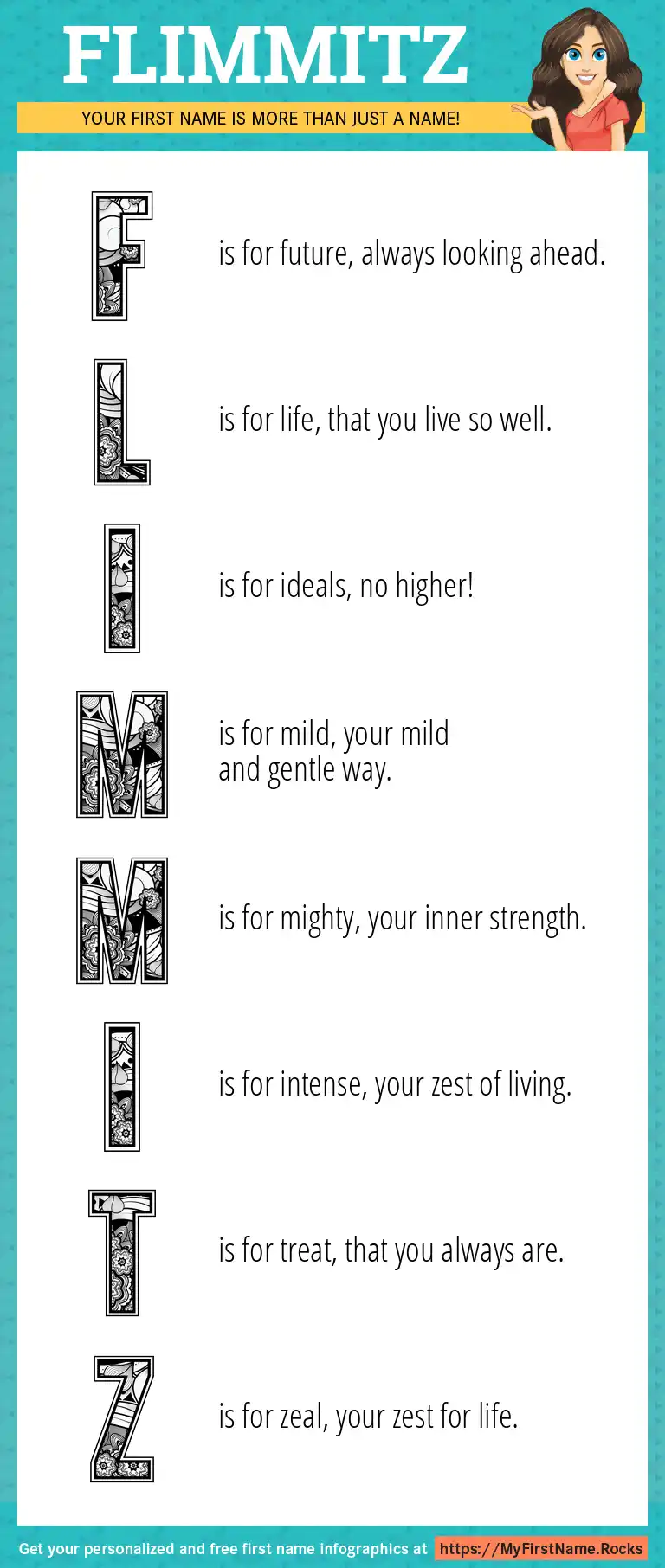 FLIMMITZ

YOUR FIRST NAME IS MORE THAN JUST A NAME!

F is for future, always looking ahead.

L is for life, that you live so well.

I is for ideals, no higher!

M is for mild, your mild and gentle way.

M is for mighty, your inner strength.

I is for intense, your zest of living.

T is for treat, that you always are.

Z is for zeal, your zest for life.

Get your personalized and free first name infographics at https://MyFirstName.Rocks