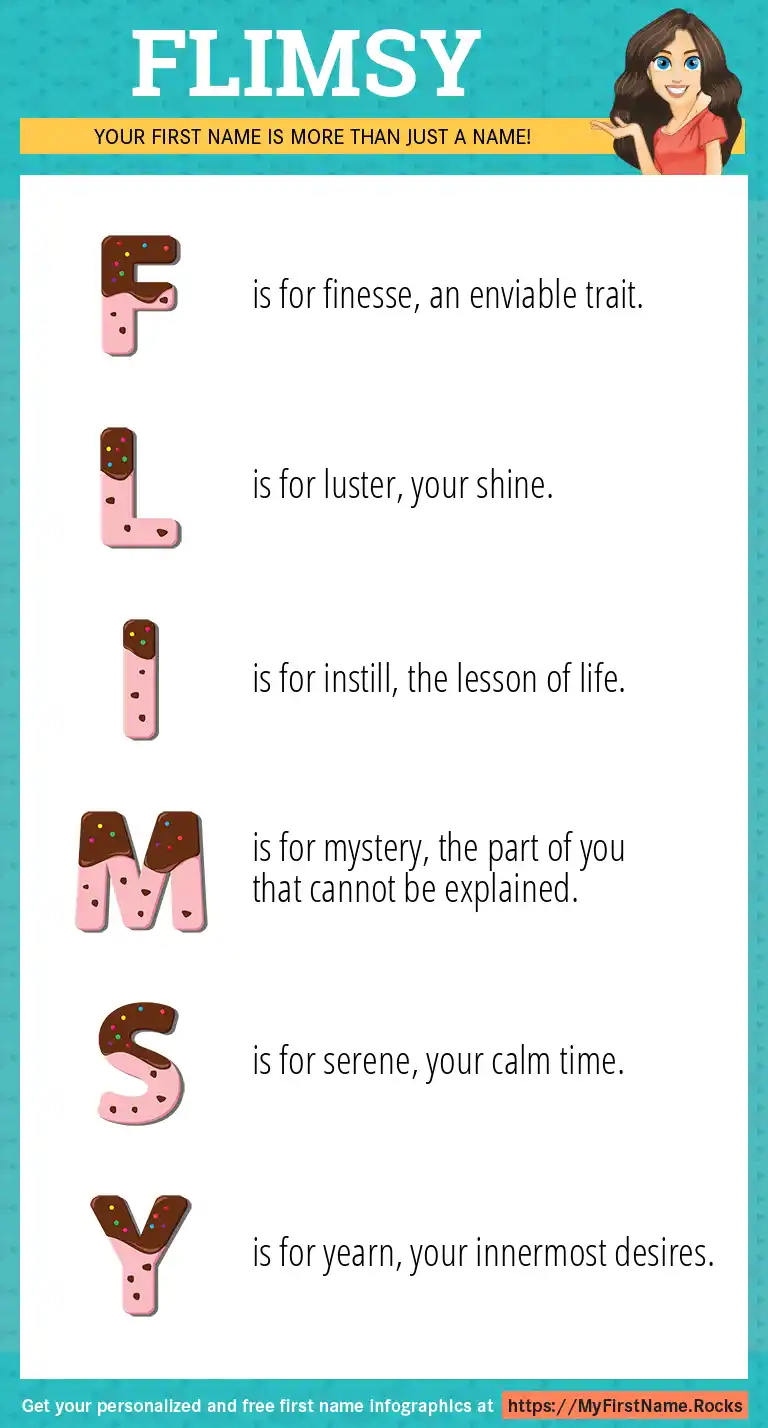 FLIMSY

YOUR FIRST NAME IS MORE THAN JUST A NAME!

F is for finesse, an enviable trait.

L is for luster, your shine.

I is for instill, the lesson of life.

M is for mystery, the part of you that cannot be explained.

S is for serene, your calm time.

Y is for yearn, your innermost desires.

Get your personalized and free first name infographics at https://MyFirstName.Rocks