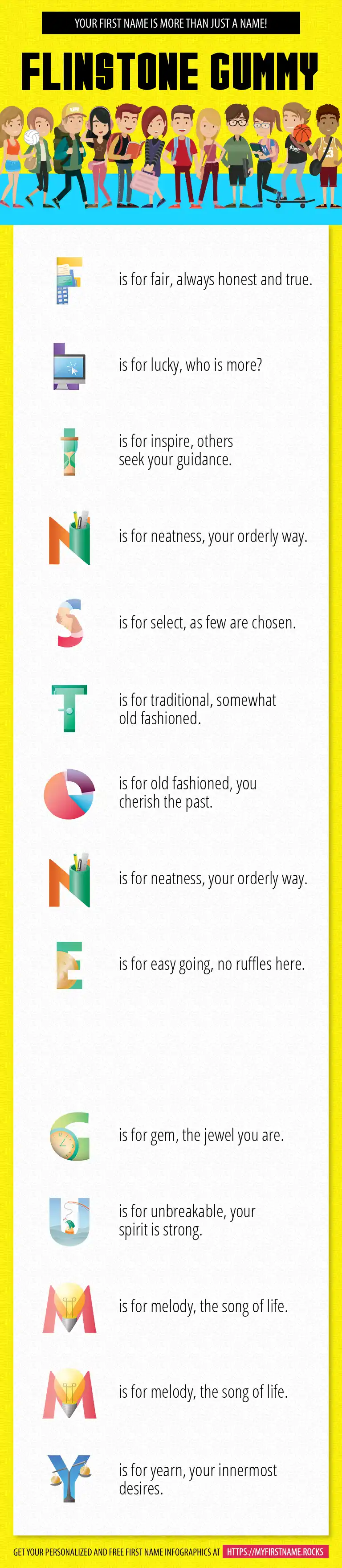 YOUR FIRST NAME IS MORE THAN JUST A NAME!

FLINSTONE GUMMY

F is for fair, always honest and true.

L is for lucky, who is more?

I is for inspire, others seek your guidance.

N is for neatness, your orderly way.

S is for select, as few are chosen.

T is for traditional, somewhat old fashioned.

O is for old fashioned, you cherish the past.

N is for neatness, your orderly way.

E is for easy going, no ruffles here.

G is for gem, the jewel you are.

U is for unbreakable, your spirit is strong.

M is for melody, the song of life.

M is for melody, the song of life.

Y is for yearn, your innermost desires.

GET YOUR PERSONALIZED AND FREE FIRST NAME INFOGRAPHICS AT HTTPS://MYFIRSTNAME.ROCKS