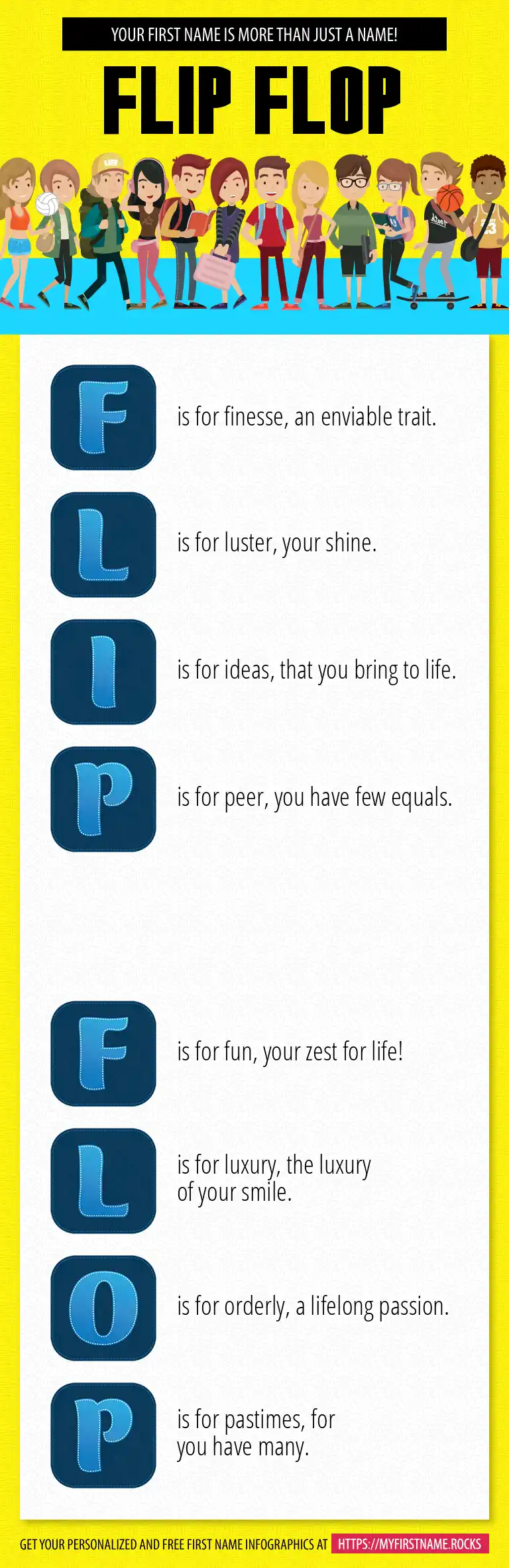 YOUR FIRST NAME IS MORE THAN JUST A NAME!

FLIP FLOP

F is for finesse, an enviable trait.

L is for luster, your shine.

I is for ideas, that you bring to life.

P is for peer, you have few equals.

F is for fun, your zest for life!

L is for luxury, the luxury of your smile.

O is for orderly, a lifelong passion.

P is for pastimes, for you have many.

GET YOUR PERSONALIZED AND FREE FIRST NAME INFOGRAPHICS AT HTTPS://MYFIRSTNAME.ROCKS