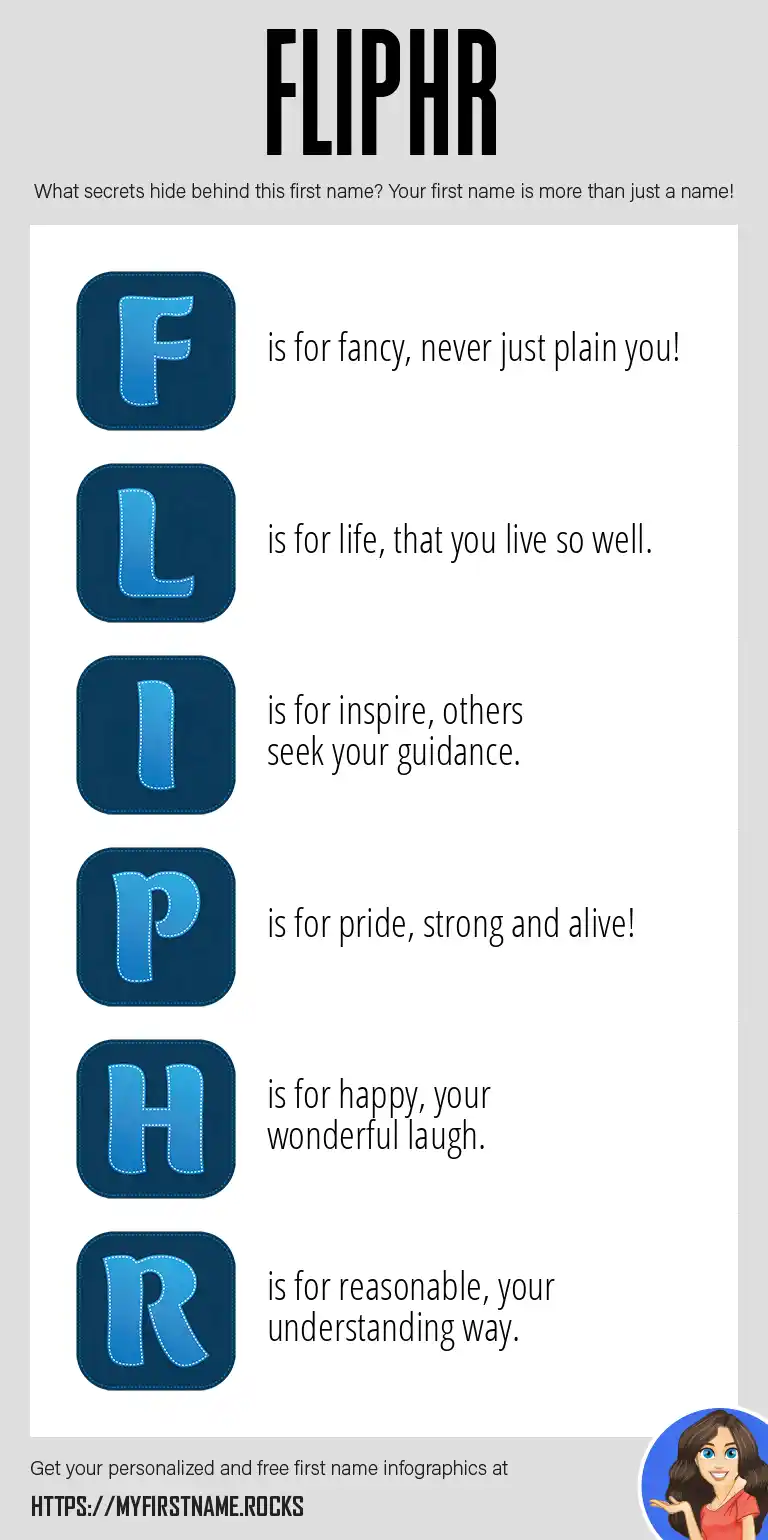 FLIPHR

What secrets hide behind this first name? Your first name is more than just a name!

F is for fancy, never just plain you!

L is for life, that you live so well.

I is for inspire, others seek your guidance.

P is for pride, strong and alive!

H is for happy, your wonderful laugh.

R is for reasonable, your understanding way.

Get your personalized and free first name infographics at

HTTPS://MYFIRSTNAME.ROCKS