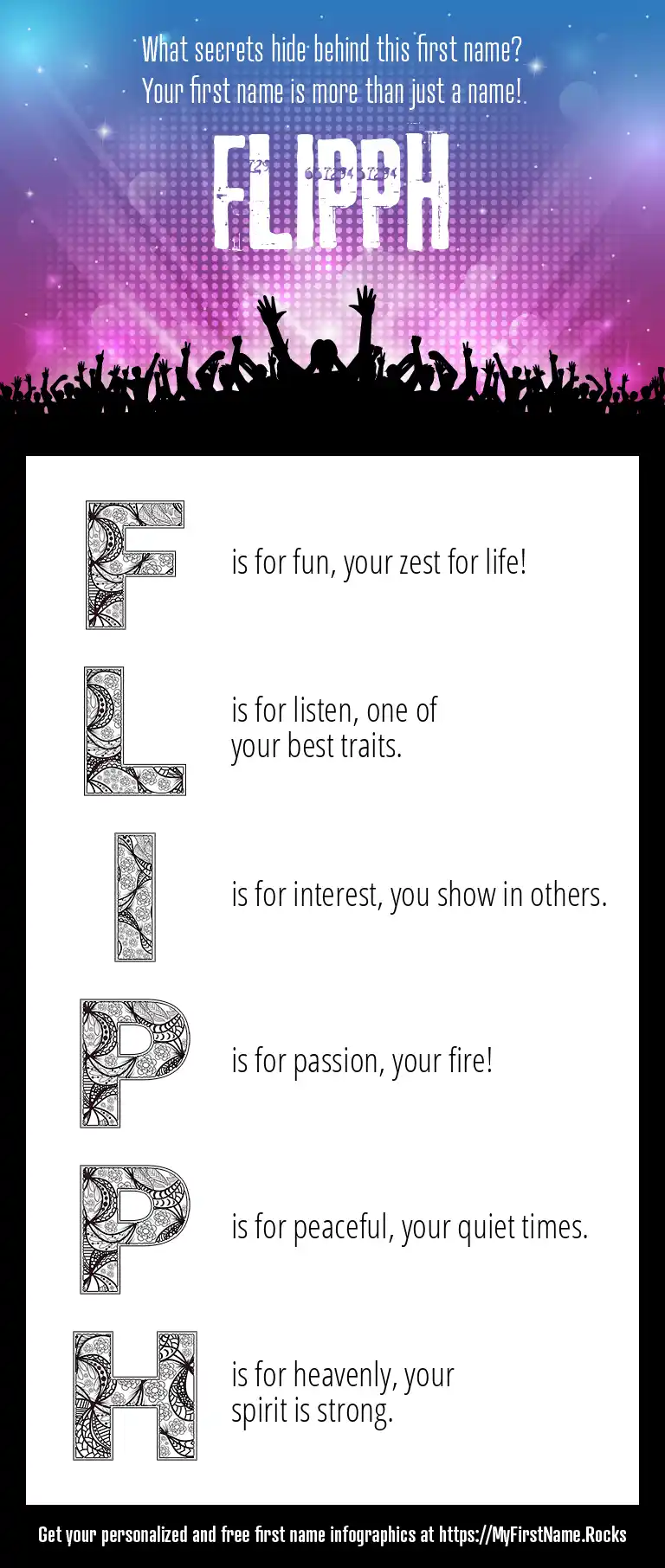 What secrets hide behind this first name? Your first name is more than just a name!

FLIPPH

F is for fun, your zest for life!

L is for listen, one of your best traits.

I is for interest, you show in others.

P is for passion, your fire!

P is for peaceful, your quiet times.

H is for heavenly, your spirit is strong.

Get your personalized and free first name infographics at https://MyFirstName.Rocks