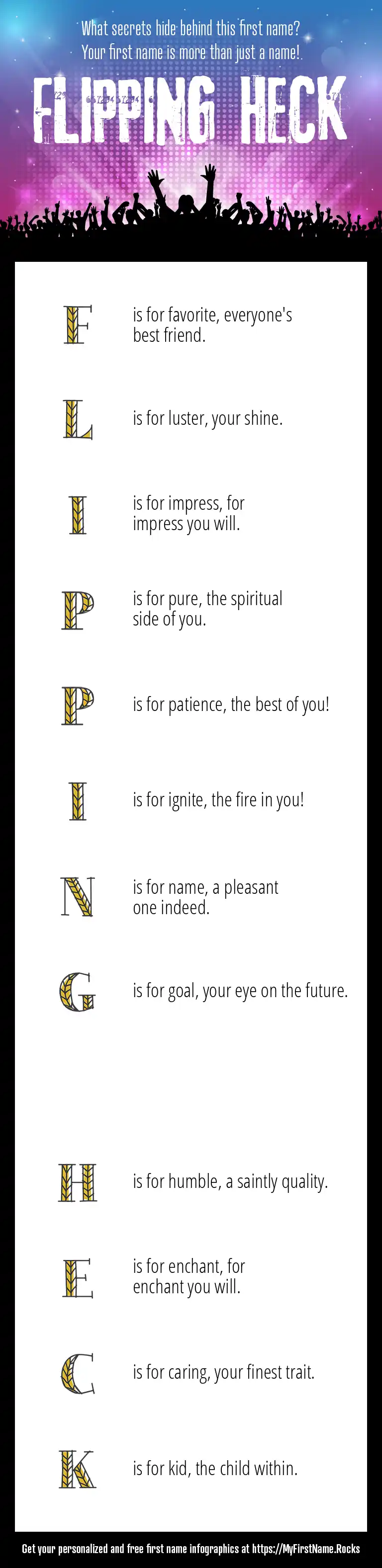 What secrets hide behind this first name?
Your first name is more than just a name!

FLIPPING HECK

F is for favorite, everyone's best friend.

L is for luster, your shine.

I is for impress, for impress you will.

P is for pure, the spiritual side of you.

P is for patience, the best of you!

I is for ignite, the fire in you!

N is for name, a pleasant one indeed.

G is for goal, your eye on the future.

H is for humble, a saintly quality.

E is for enchant, for enchant you will.

C is for caring, your finest trait.

K is for kid, the child within.

Get your personalized and free first name infographics at https://MyFirstName.Rocks