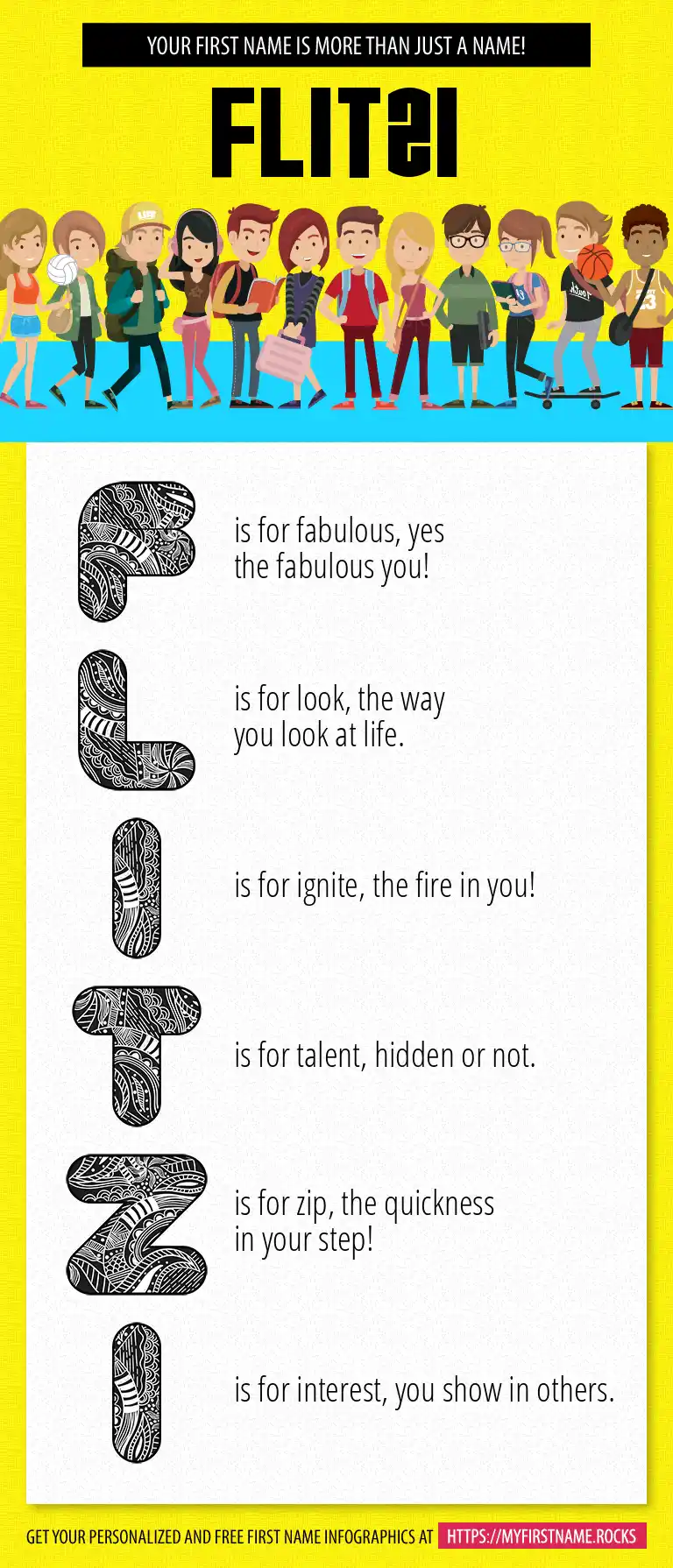 YOUR FIRST NAME IS MORE THAN JUST A NAME!

FLITZI

F is for fabulous, yes the fabulous you!

L is for look, the way you look at life.

I is for ignite, the fire in you!

T is for talent, hidden or not.

Z is for zip, the quickness in your step!

I is for interest, you show in others.

GET YOUR PERSONALIZED AND FREE FIRST NAME INFOGRAPHICS AT HTTPS://MYFIRSTNAME.ROCKS